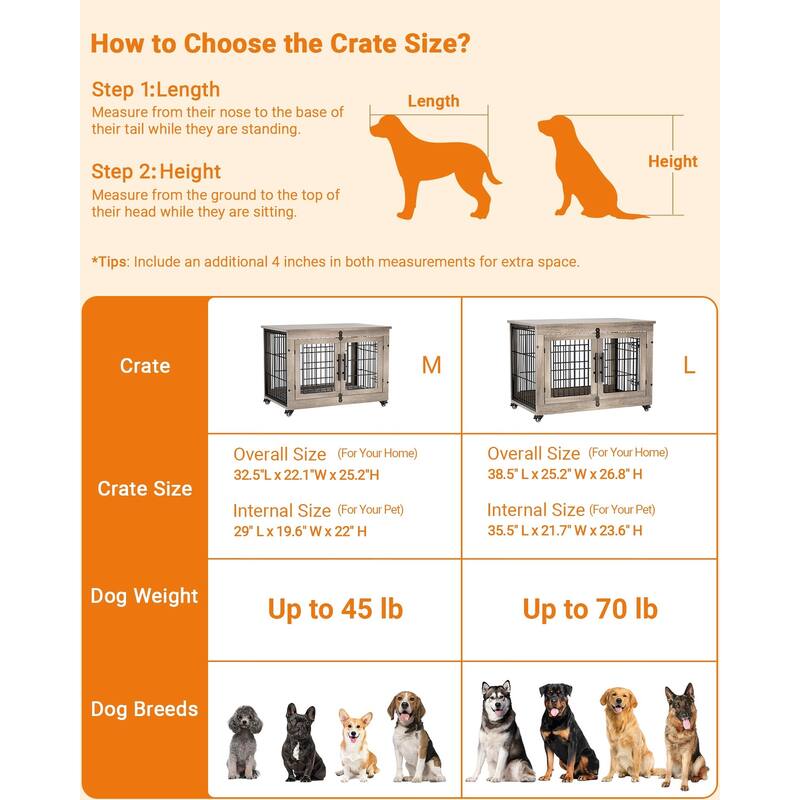 How to Choose the Crate Size?

Step 1:Length
Measure from their nose to the base of their tail while they are standing.

Step 2: Height
Measure from the ground to the top of their head while they are sitting.

Length

Height

*Tips: Include an additional 4 inches in both measurements for extra space.

| Crate | M | L |
|---|---|---|
| Crate Size | Overall Size (For Your Home) 32.5"L x 22.1"W x 25.2"H Internal Size (For Your Pet) 29" L x 19.6" W x 22" H | Overall Size (For Your Home) 38.5" L x 25.2" W x 26.8" H Internal Size (For Your Pet) 35.5" L x 21.7" W x 23.6" H |
| Dog Weight | Up to 45 lb | Up to 70 lb |
| Dog Breeds | | |