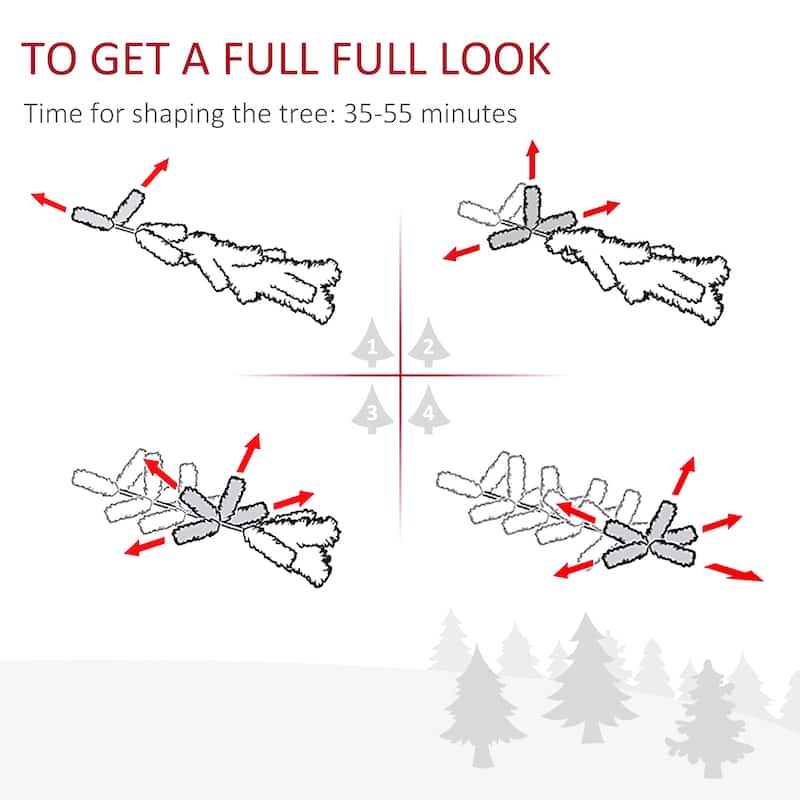 TO GET A FULL FULL LOOK

Time for shaping the tree: 35-55 minutes

1

2

3

4