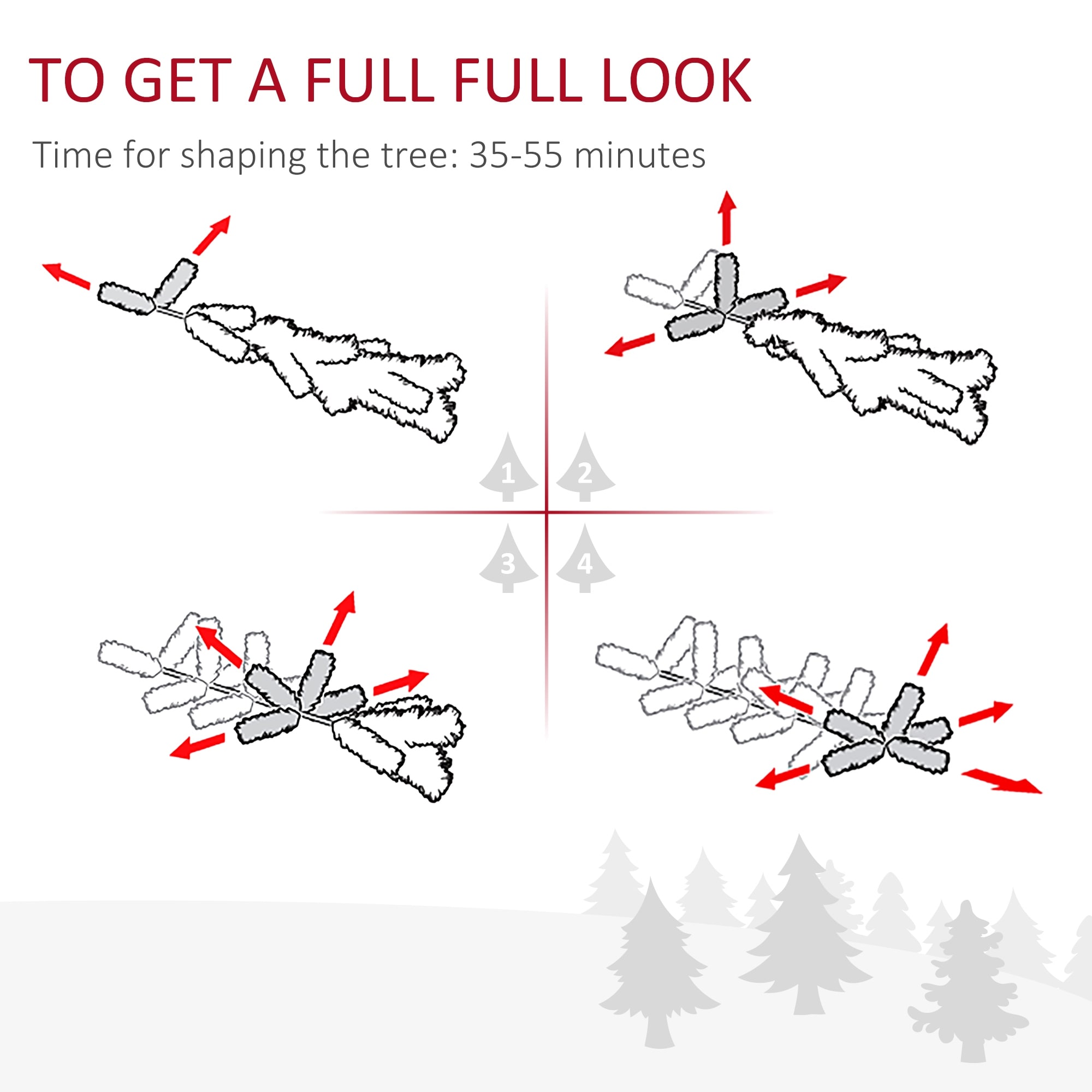 TO GET A FULL FULL LOOK

Time for shaping the tree: 35-55 minutes

1

2

3

4