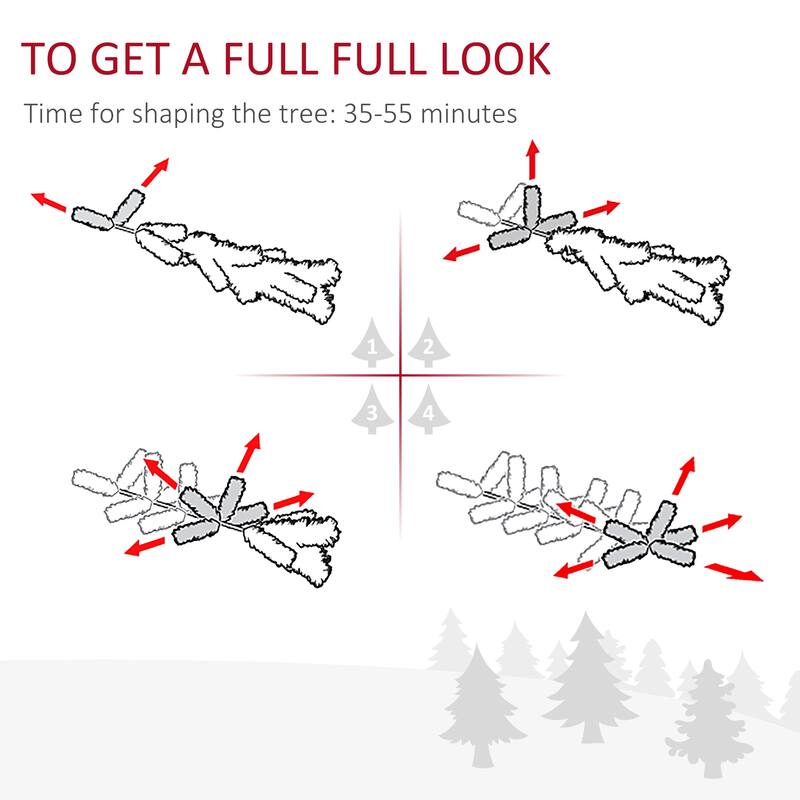 TO GET A FULL FULL LOOK

Time for shaping the tree: 35-55 minutes

1 2
3 4