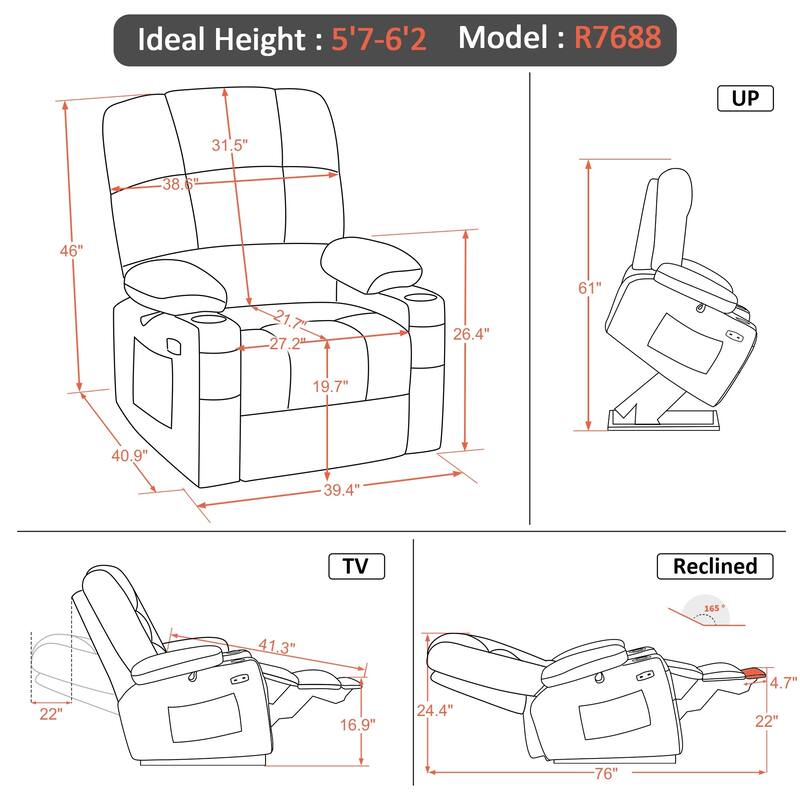 Ideal Height : 5'7-6'2 Model : R7688

31.5"
38.6"
46"
21.7"
27.2"
26.4"
19.7"
40.9"
39.4"

UP

61"

TV

41.3"
22"
16.9"

Reclined

165 °
4.7"
24.4"
22"
76"