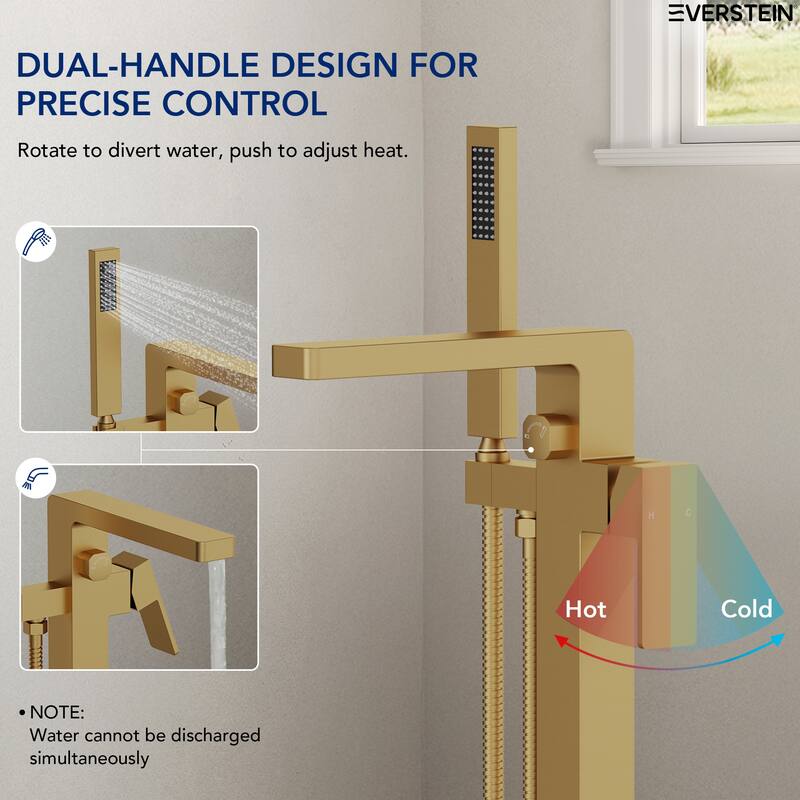 EVERSTEIN

DUAL-HANDLE DESIGN FOR PRECISE CONTROL

Rotate to divert water, push to adjust heat.

H C

Hot

Cold

• NOTE:
Water cannot be discharged simultaneously