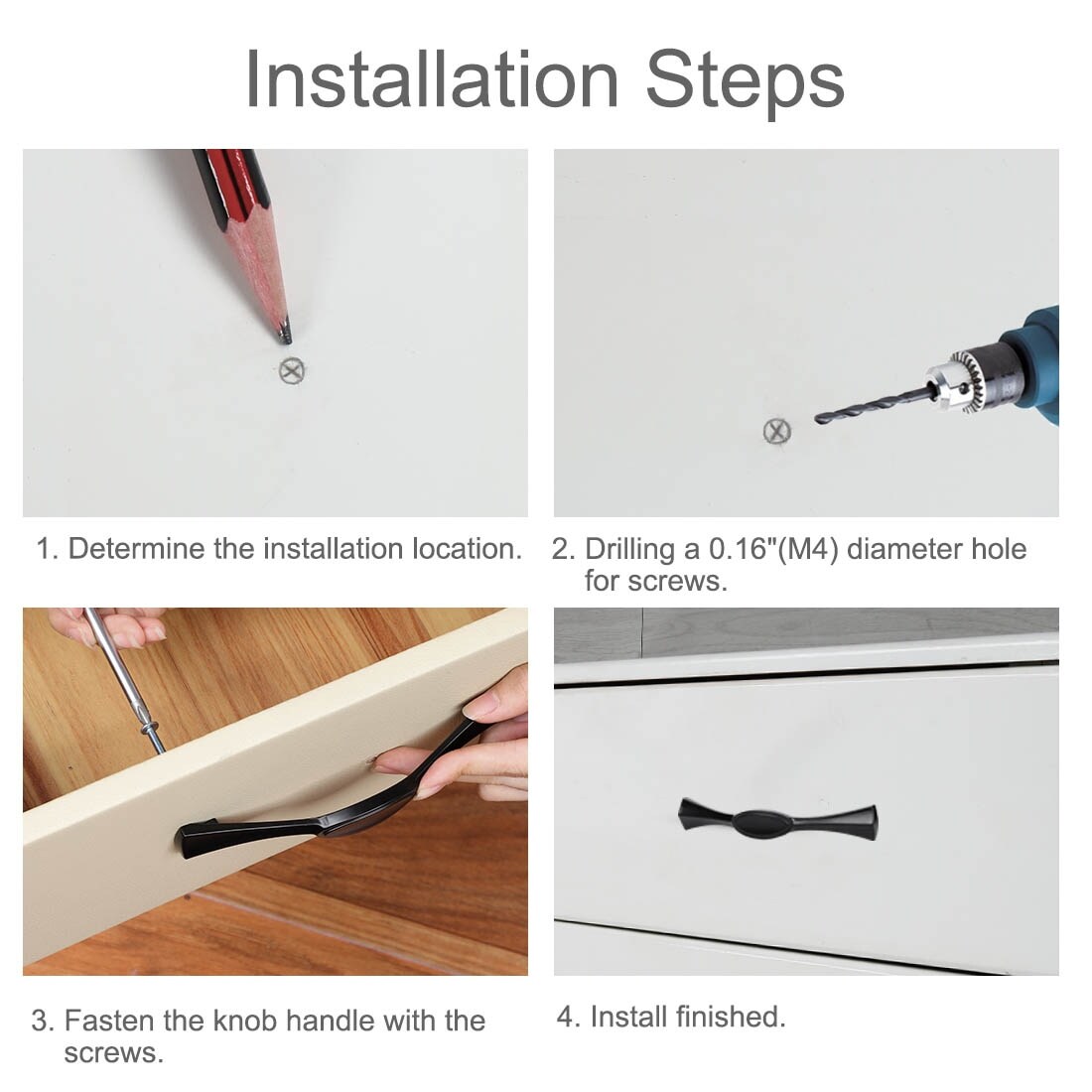 Installation Steps

1. Determine the installation location.

2. Drilling a 0.16"(M4) diameter hole for screws.

3. Fasten the knob handle with the screws.

4. Install finished.