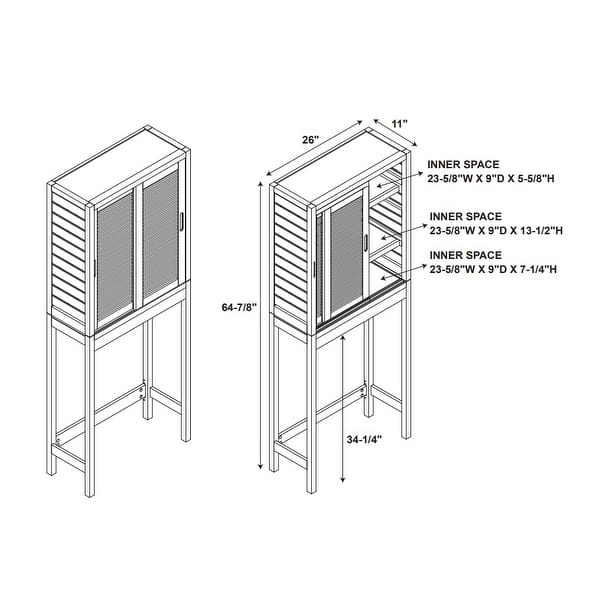 26"

11"

INNER SPACE
23-5/8"W X 9"D X 5-5/8"H

INNER SPACE
23-5/8"W X 9"D X 13-1/2"H

INNER SPACE
23-5/8"W X 9"D X 7-1/4"H

64-7/8"

34-1/4"