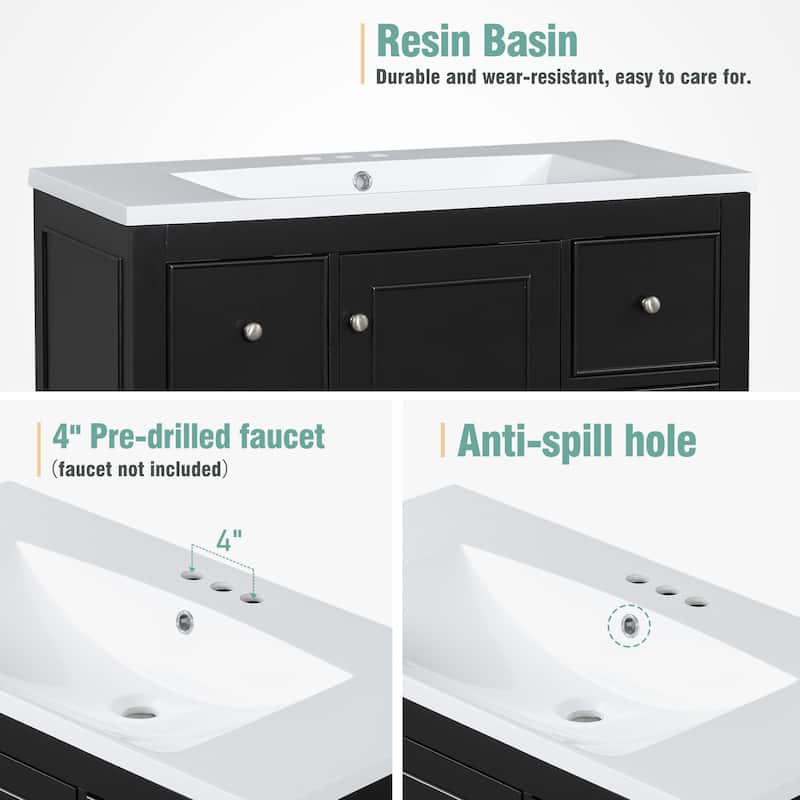 Resin Basin
Durable and wear-resistant, easy to care for.

4" Pre-drilled faucet
(faucet not included)

4"

Anti-spill hole