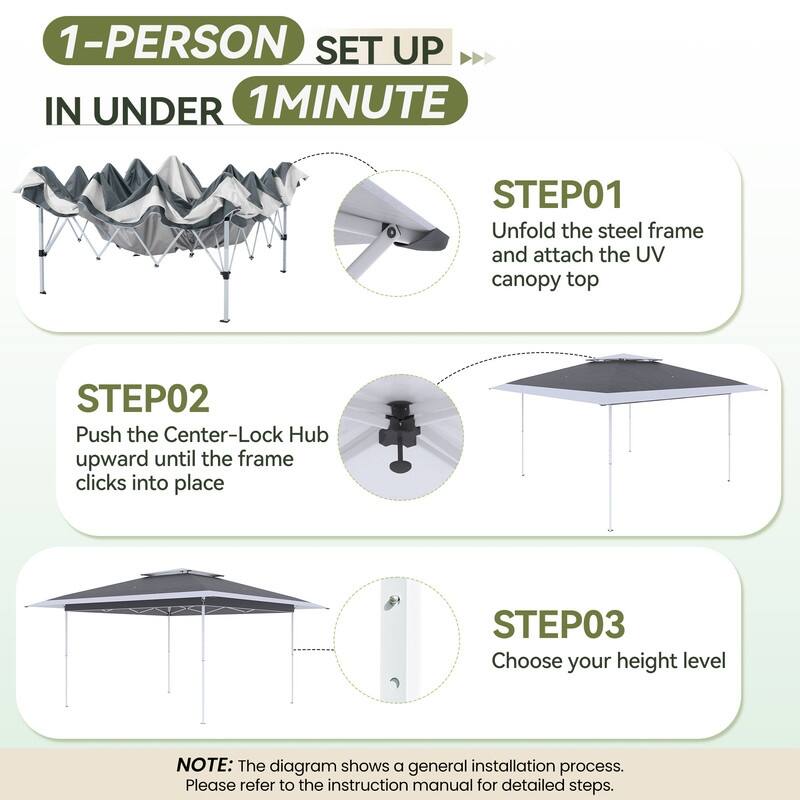 1-PERSON SET UP
IN UNDER 1MINUTE

STEP01
Unfold the steel frame and attach the UV canopy top

STEP02
Push the Center-Lock Hub upward until the frame clicks into place

STEP03
Choose your height level

NOTE: The diagram shows a general installation process. Please refer to the instruction manual for detailed steps.