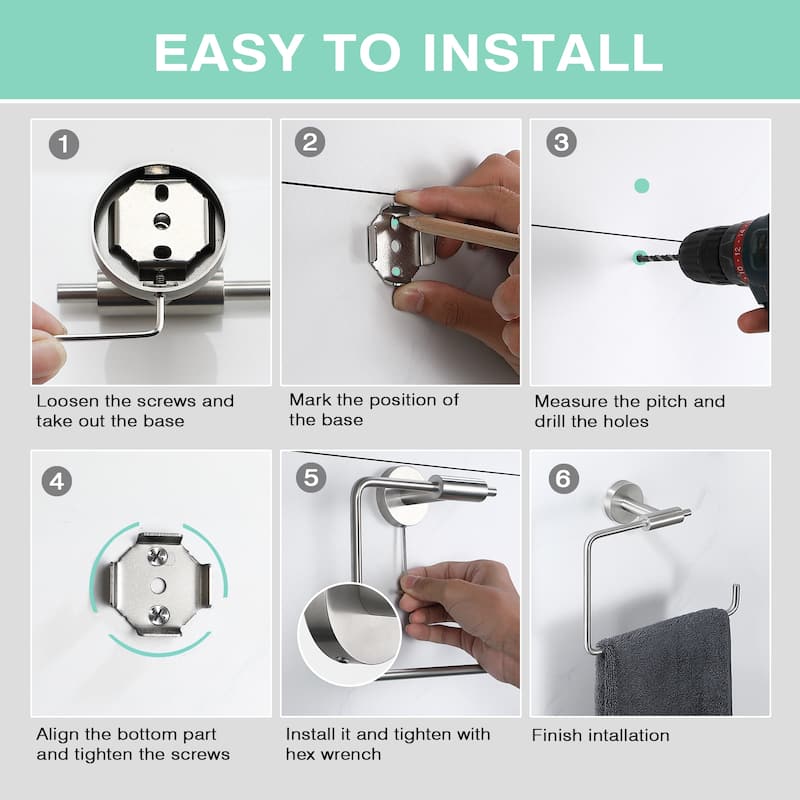 EASY TO INSTALL

1

Loosen the screws and take out the base

2

Mark the position of the base

3

Measure the pitch and drill the holes

4

Align the bottom part and tighten the screws

5

Install it and tighten with hex wrench

6

Finish intallation