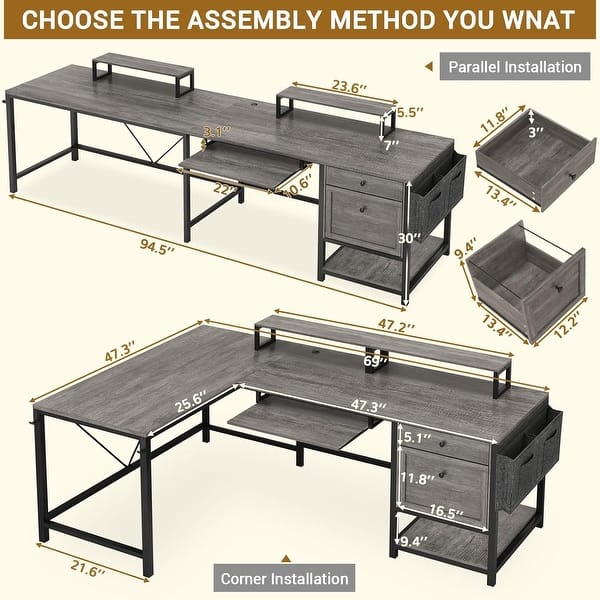 CHOOSE THE ASSEMBLY METHOD YOU WNAT

Parallel Installation

23.6''
5.5''
7''
3.1''
22''
10.6''
30''
94.5''
11.8''
3''
13.4''
9.4''
13.4''
12.2''

47.2''
47.3''
69''
25.6''
47.3''
5.1''
11.8''
16.5''
9.4''
21.6''

Corner Installation