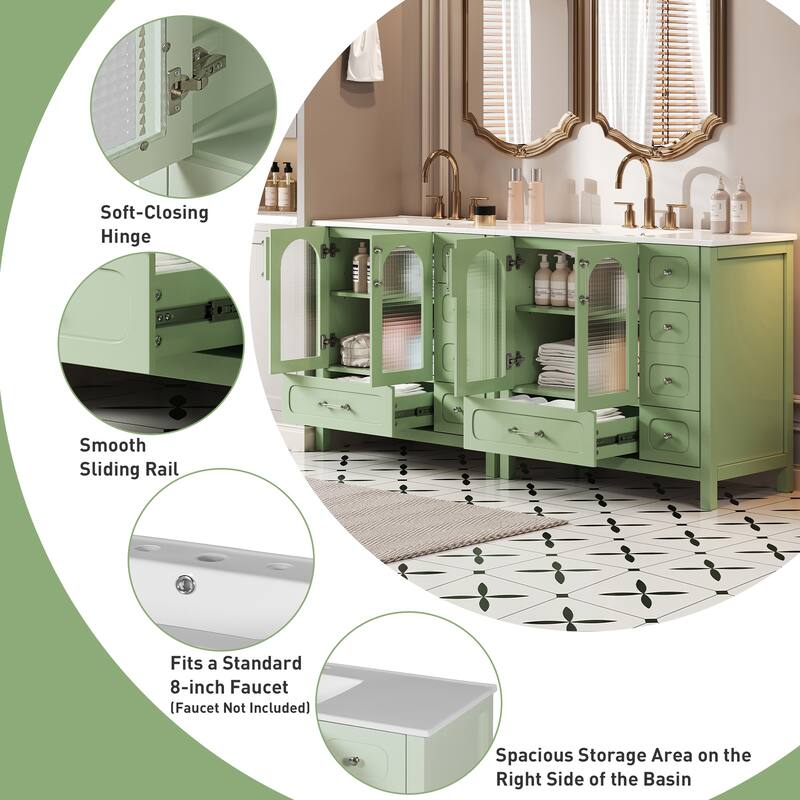 Soft-Closing Hinge

Smooth Sliding Rail

Fits a Standard 8-inch Faucet
(Faucet Not Included)

Spacious Storage Area on the Right Side of the Basin