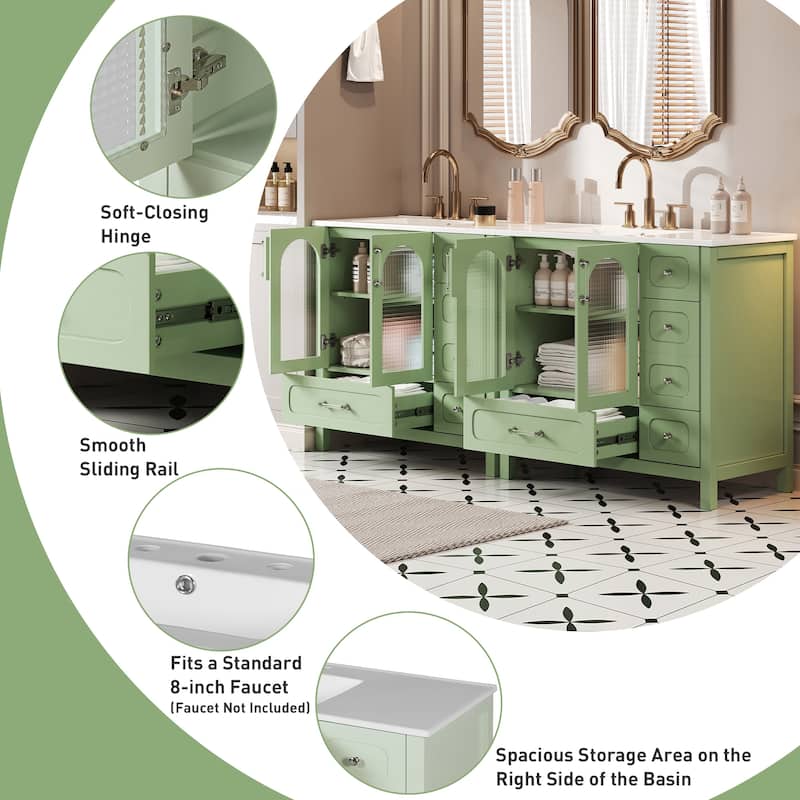 Soft-Closing Hinge

Smooth Sliding Rail

Fits a Standard 8-inch Faucet
(Faucet Not Included)

Spacious Storage Area on the Right Side of the Basin