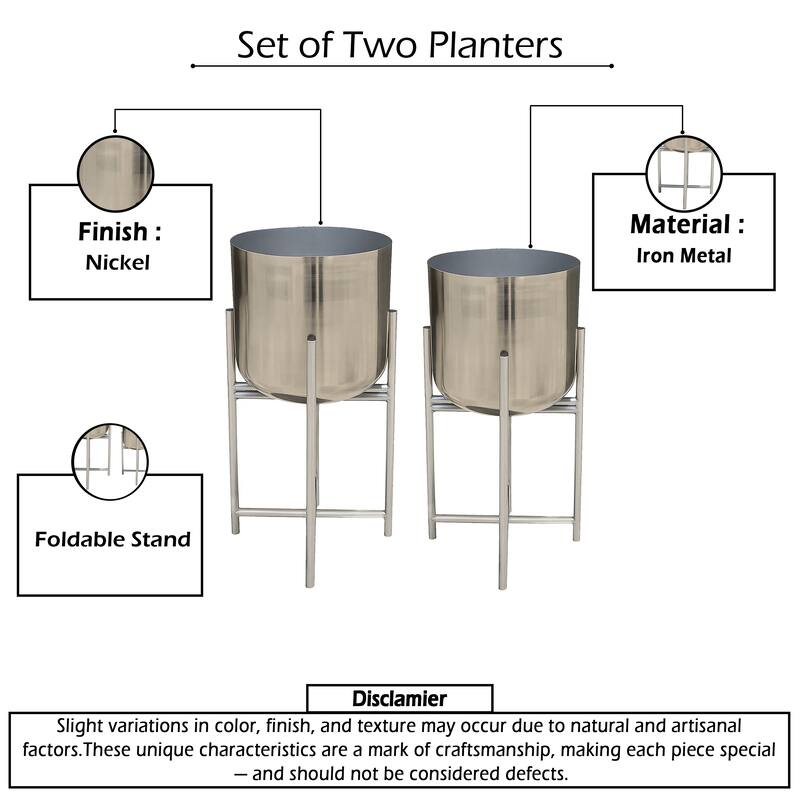 Set of Two Planters

Finish :
Nickel

Material :
Iron Metal

Foldable Stand

Disclamier
Slight variations in color, finish, and texture may occur due to natural and artisanal factors.These unique characteristics are a mark of craftsmanship, making each piece special — and should not be considered defects.