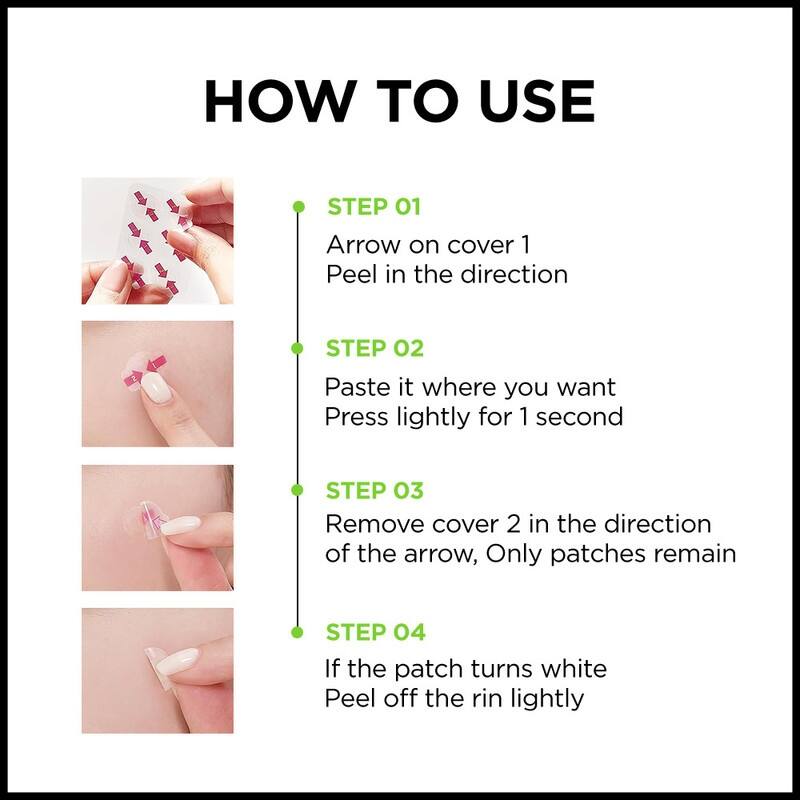 HOW TO USE

STEP 01
Arrow on cover 1
Peel in the direction

STEP 02
Paste it where you want
Press lightly for 1 second

STEP 03
Remove cover 2 in the direction of the arrow, Only patches remain

STEP 04
If the patch turns white
Peel off the rin lightly