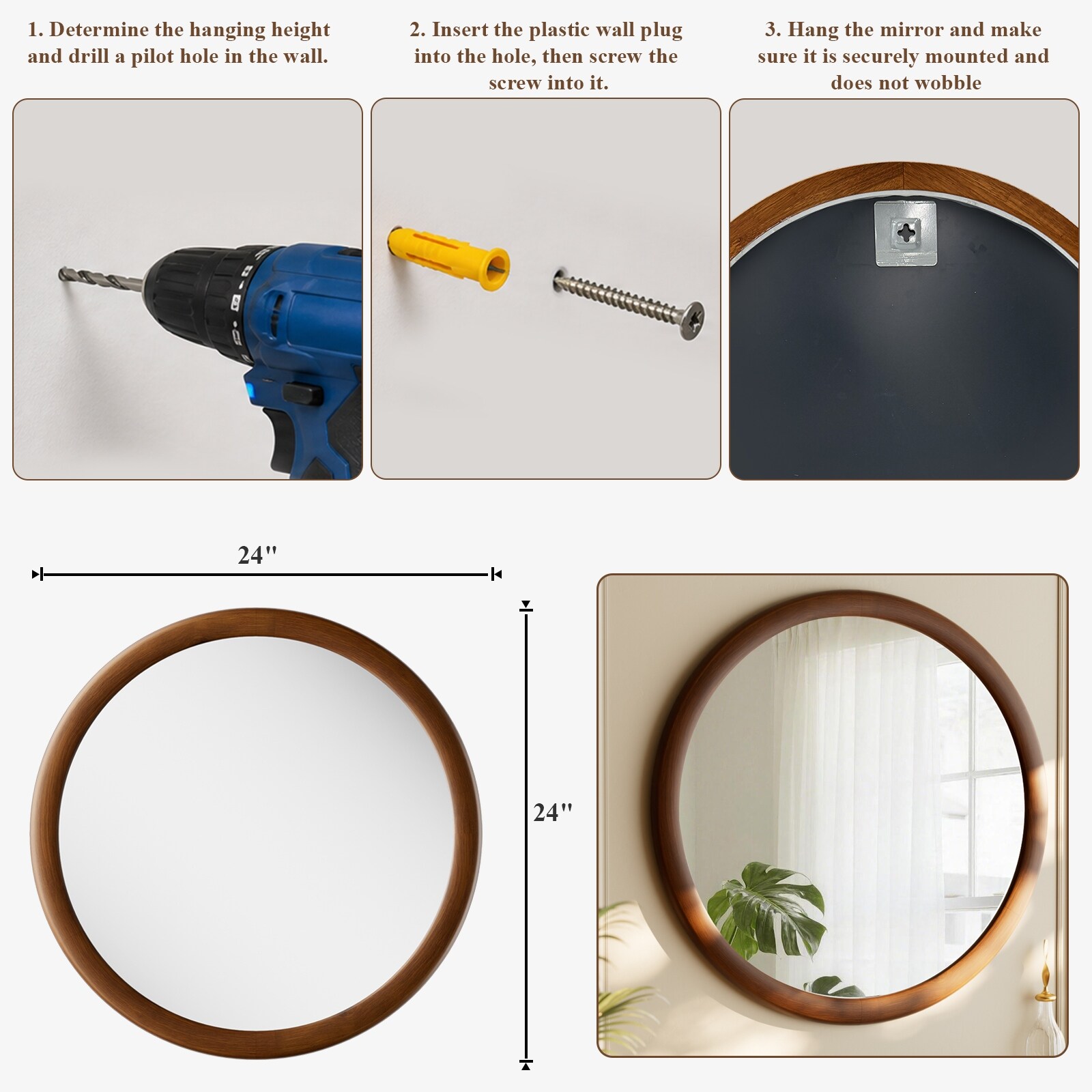 1. Determine the hanging height and drill a pilot hole in the wall.

2. Insert the plastic wall plug into the hole, then screw the screw into it.

3. Hang the mirror and make sure it is securely mounted and does not wobble

24"

24"