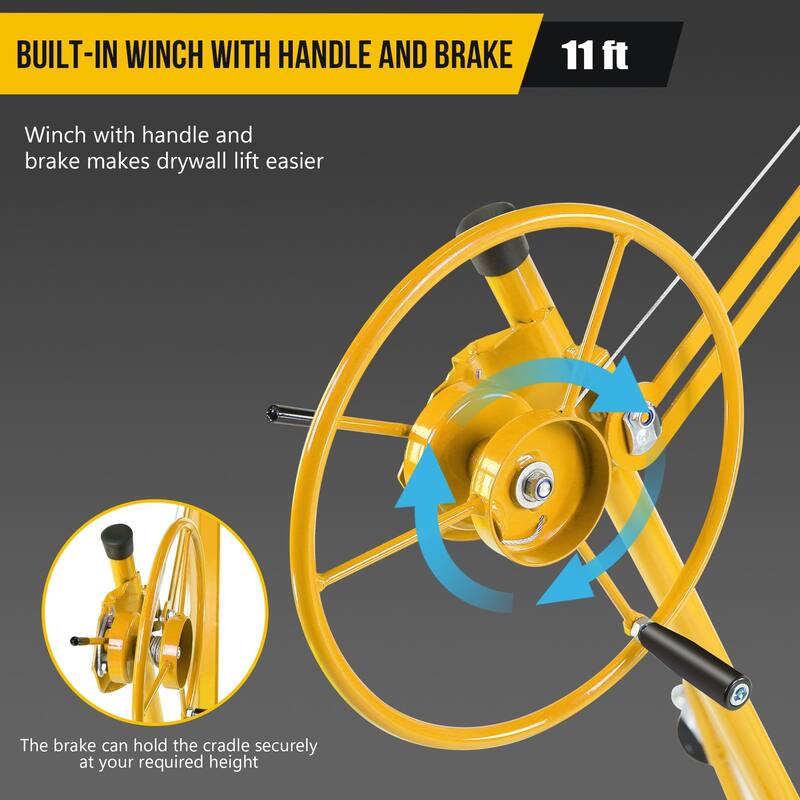 BUILT-IN WINCH WITH HANDLE AND BRAKE
11 ft

Winch with handle and brake makes drywall lift easier

The brake can hold the cradle securely at your required height