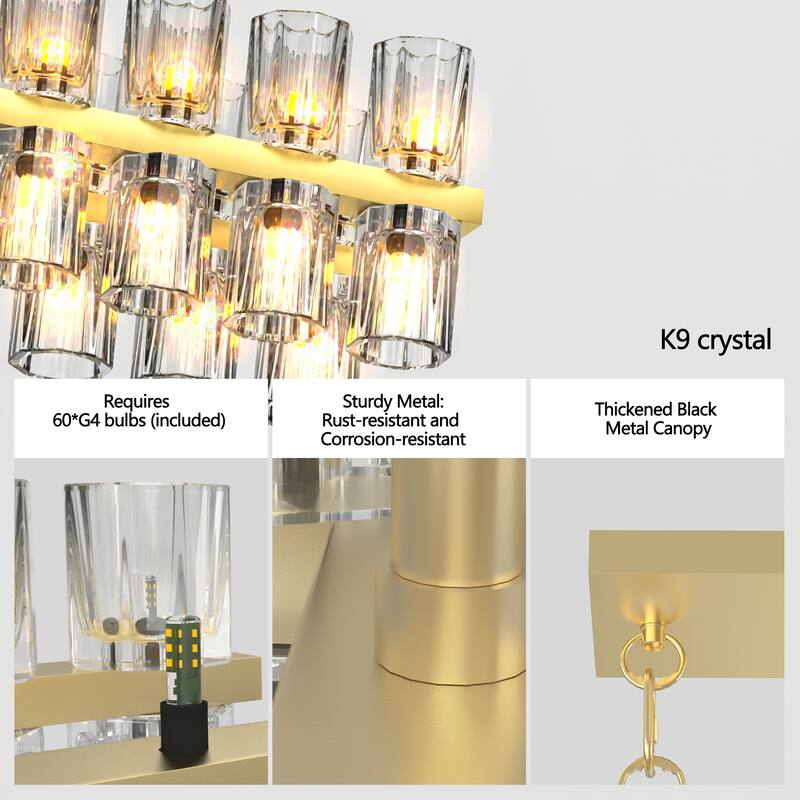 K9 crystal

Requires 60*G4 bulbs (included)

Sturdy Metal: Rust-resistant and Corrosion-resistant

Thickened Black Metal Canopy