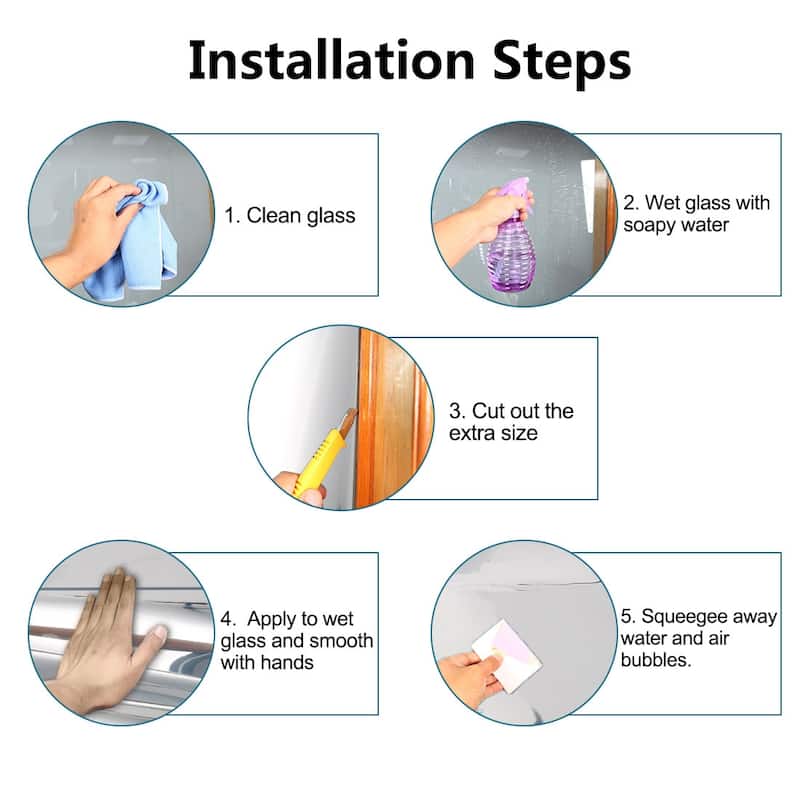 Installation Steps

1. Clean glass

2. Wet glass with soapy water

3. Cut out the extra size

4. Apply to wet glass and smooth with hands

5. Squeegee away water and air bubbles.