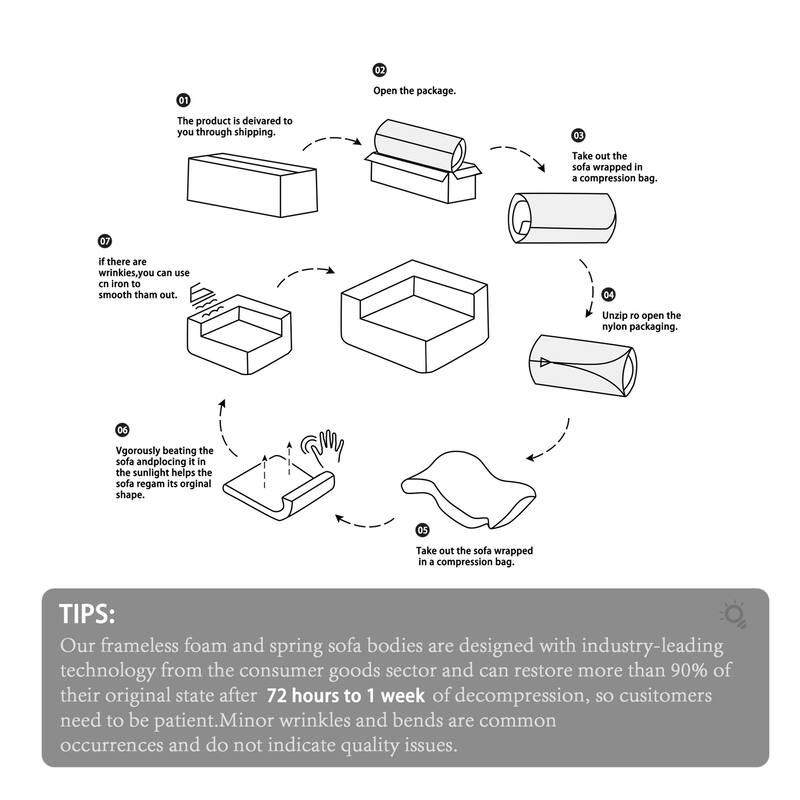 01
The product is deivared to you through shipping.

02
Open the package.

03
Take out the sofa wrapped in a compression bag.

04
Unzip ro open the nylon packaging.

05
Take out the sofa wrapped in a compression bag.

06
Vgorously beating the sofa andplocing it in the sunlight helps the sofa regam its orginal shape.

07
if there are wrinkies,you can use cn iron to smooth tham out.

TIPS:
Our frameless foam and spring sofa bodies are designed with industry-leading technology from the consumer goods sector and can restore more than 90% of their original state after 72 hours to 1 week of decompression, so cusitomers need to be patient.Minor wrinkles and bends are common occurrences and do not indicate quality issues.