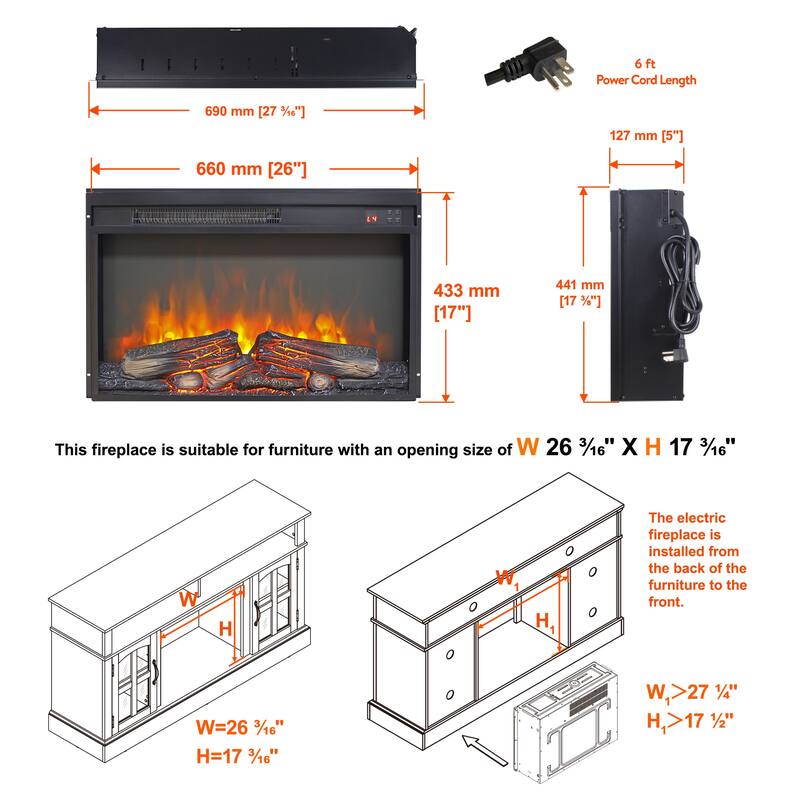 690 mm [27 3⁄16"]

6 ft
Power Cord Length

660 mm [26"]

127 mm [5"]

433 mm
[17"]

441 mm
[17 3⁄8"]

This fireplace is suitable for furniture with an opening size of W 26 3⁄16" X H 17 3⁄16"

W

H

W=26 3⁄16"
H=17 3⁄16"

$W_1$

$H_1$

The electric fireplace is installed from the back of the furniture to the front.

$W_1$>27 ¼"
$H_1$>17 ½"