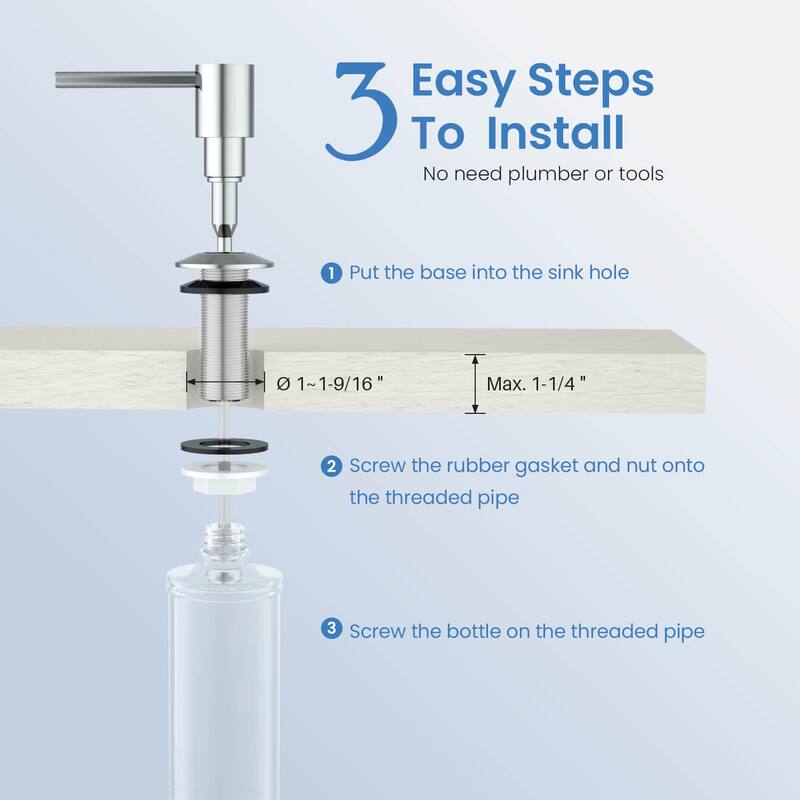 3 Easy Steps To Install

No need plumber or tools

1 Put the base into the sink hole

Ø 1~1-9/16 "

Max. 1-1/4 "

2 Screw the rubber gasket and nut onto the threaded pipe

3 Screw the bottle on the threaded pipe