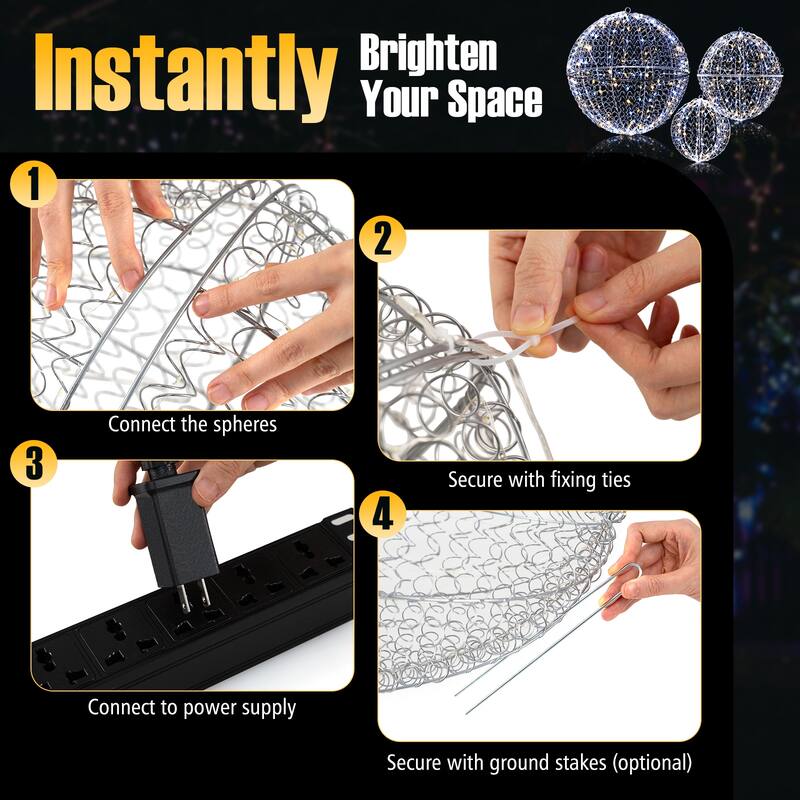 Instantly Brighten Your Space

1
Connect the spheres

2
Secure with fixing ties

3
Connect to power supply

4
Secure with ground stakes (optional)