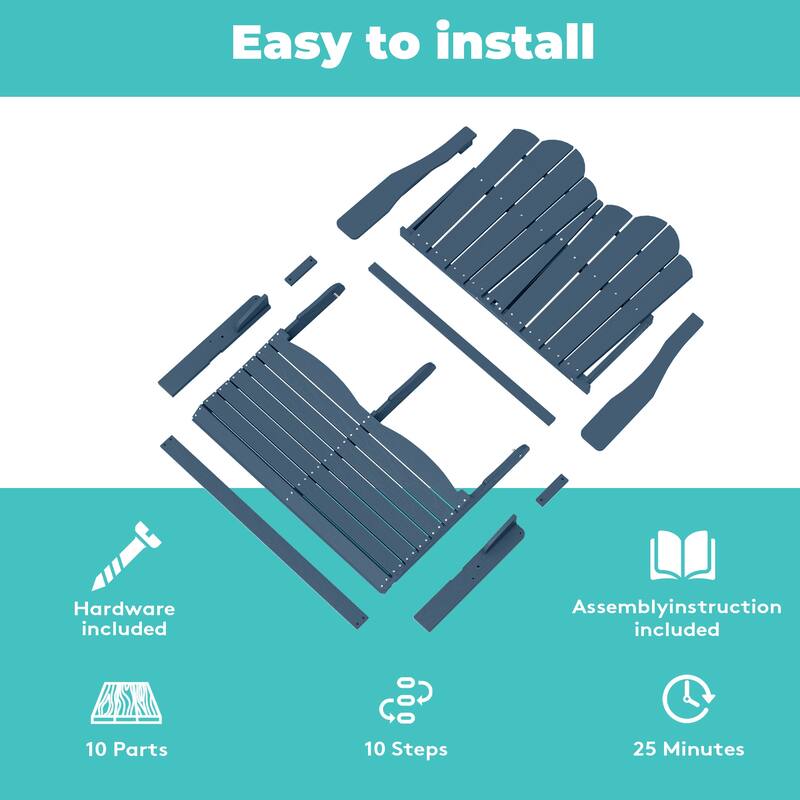 Easy to install

Hardware included

Assemblyinstruction included

10 Parts

10 Steps

25 Minutes