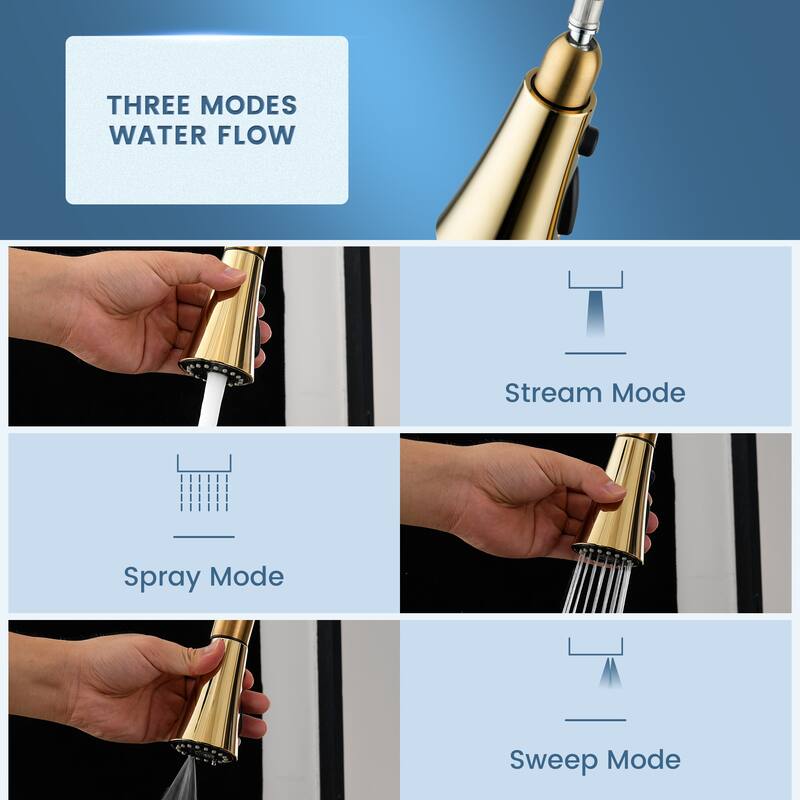 THREE MODES
WATER FLOW

Stream Mode

Spray Mode

Sweep Mode