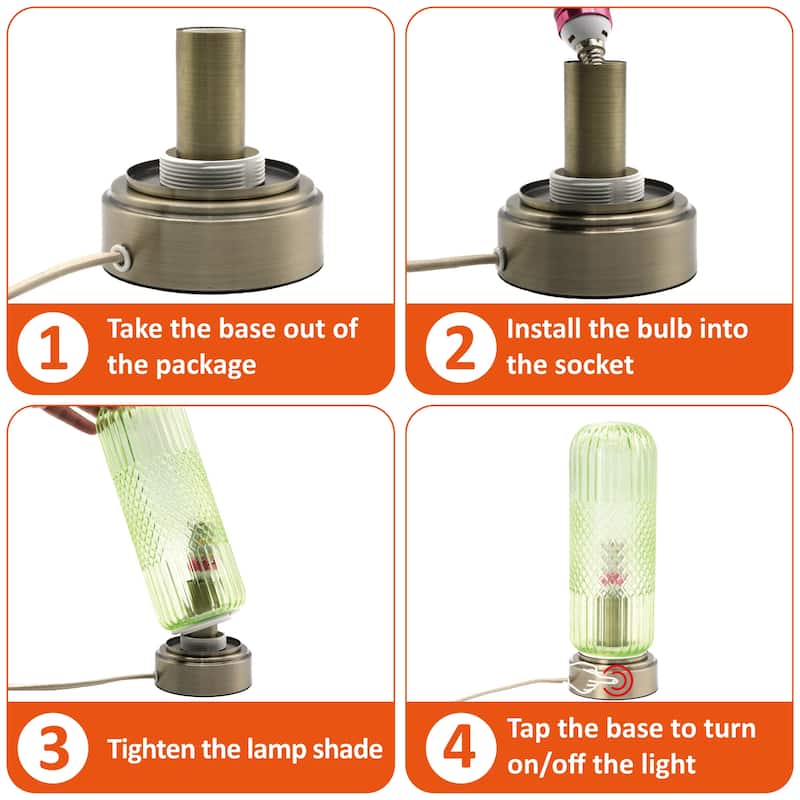 1 Take the base out of the package

2 Install the bulb into the socket

3 Tighten the lamp shade

4 Tap the base to turn on/off the light