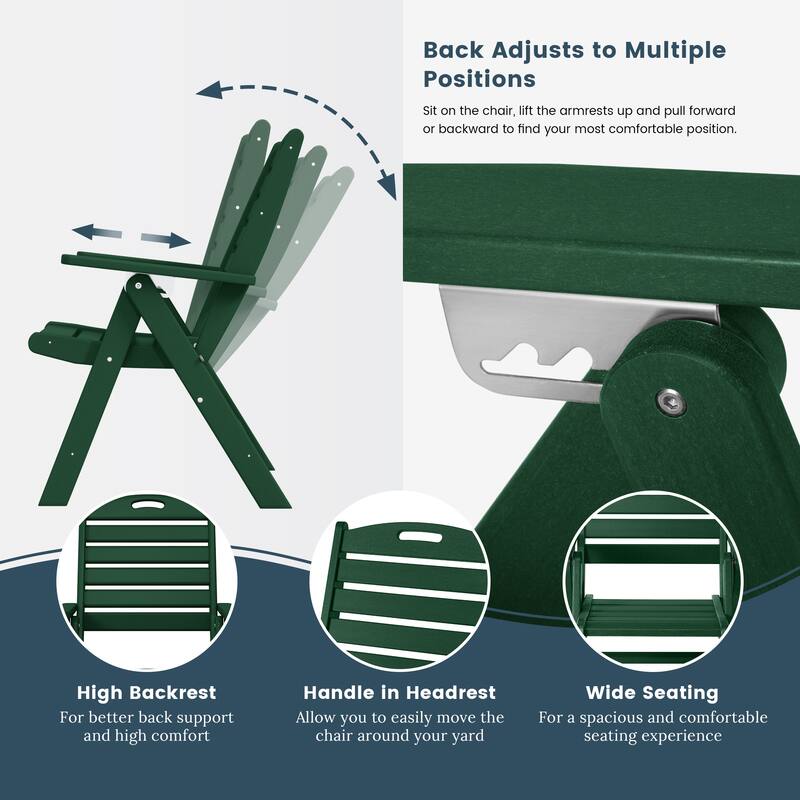 Back Adjusts to Multiple Positions

Sit on the chair, lift the armrests up and pull forward or backward to find your most comfortable position.

High Backrest
For better back support and high comfort

Handle in Headrest
Allow you to easily move the chair around your yard

Wide Seating
For a spacious and comfortable seating experience