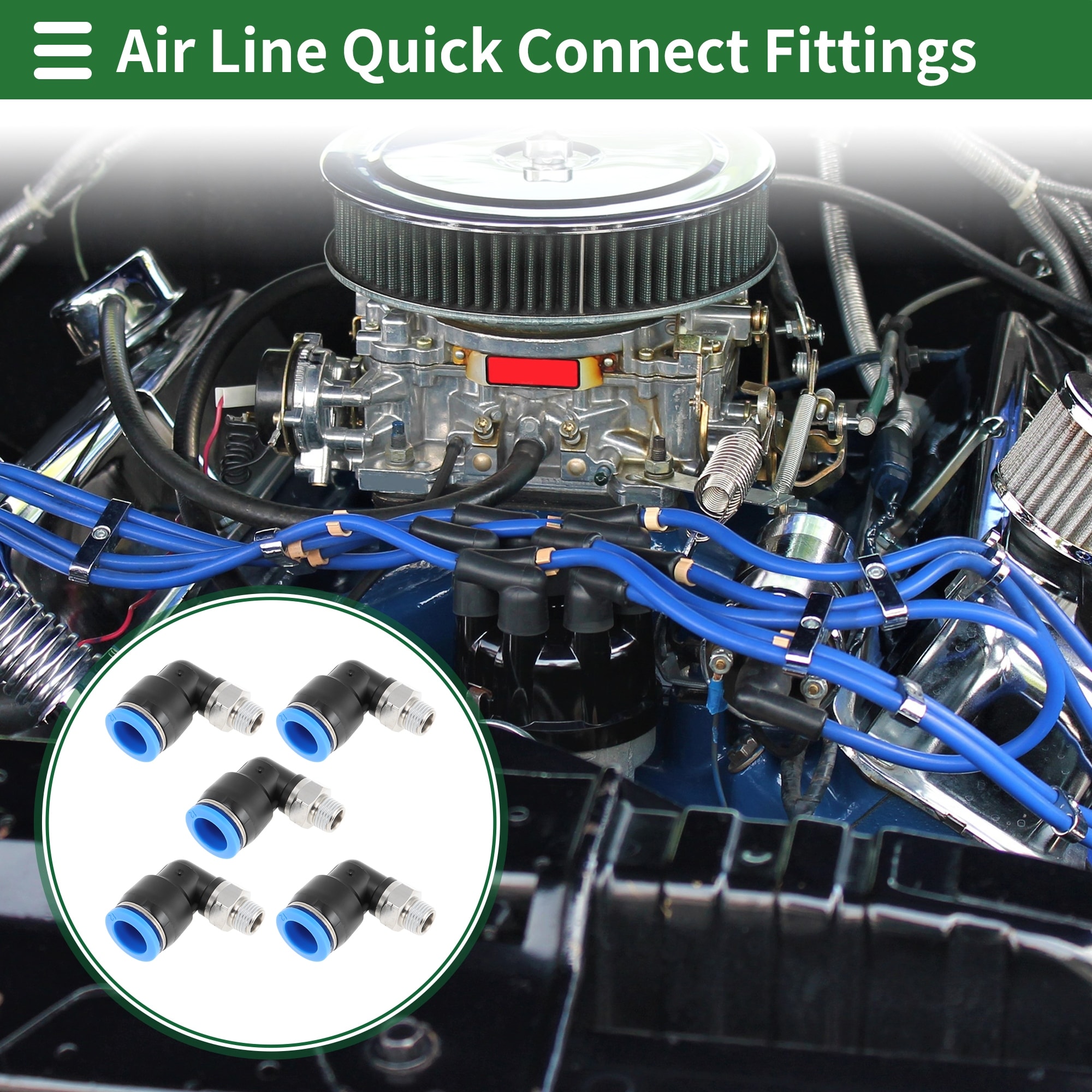 Air Line Quick Connect Fittings