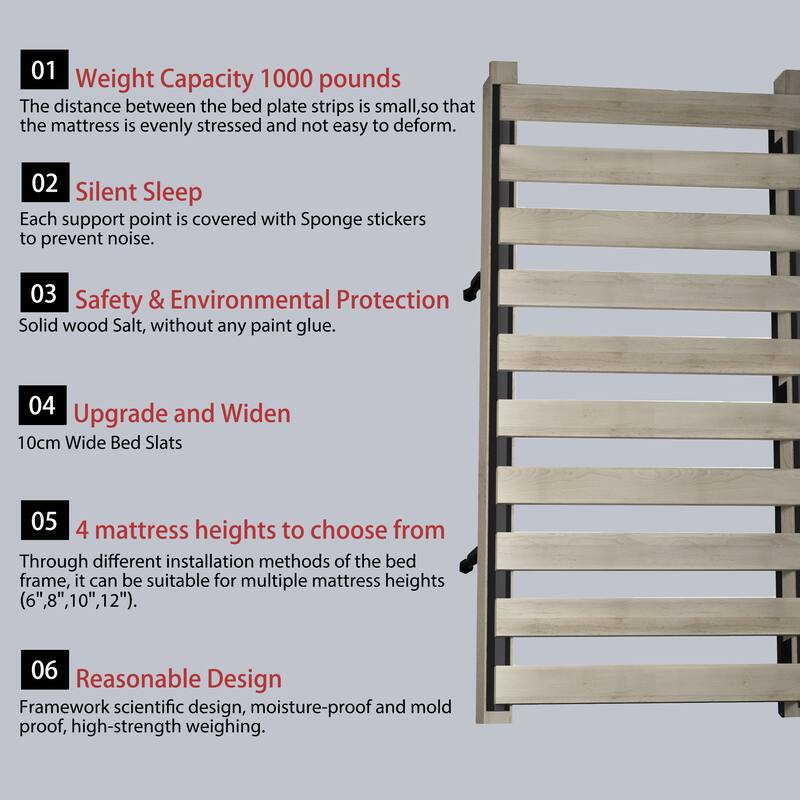 01 Weight Capacity 1000 pounds
The distance between the bed plate strips is small,so that the mattress is evenly stressed and not easy to deform.

02 Silent Sleep
Each support point is covered with Sponge stickers to prevent noise.

03 Safety & Environmental Protection
Solid wood Salt, without any paint glue.

04 Upgrade and Widen
10cm Wide Bed Slats

05 4 mattress heights to choose from
Through different installation methods of the bed frame, it can be suitable for multiple mattress heights (6",8",10",12").

06 Reasonable Design
Framework scientific design, moisture-proof and mold proof, high-strength weighing.