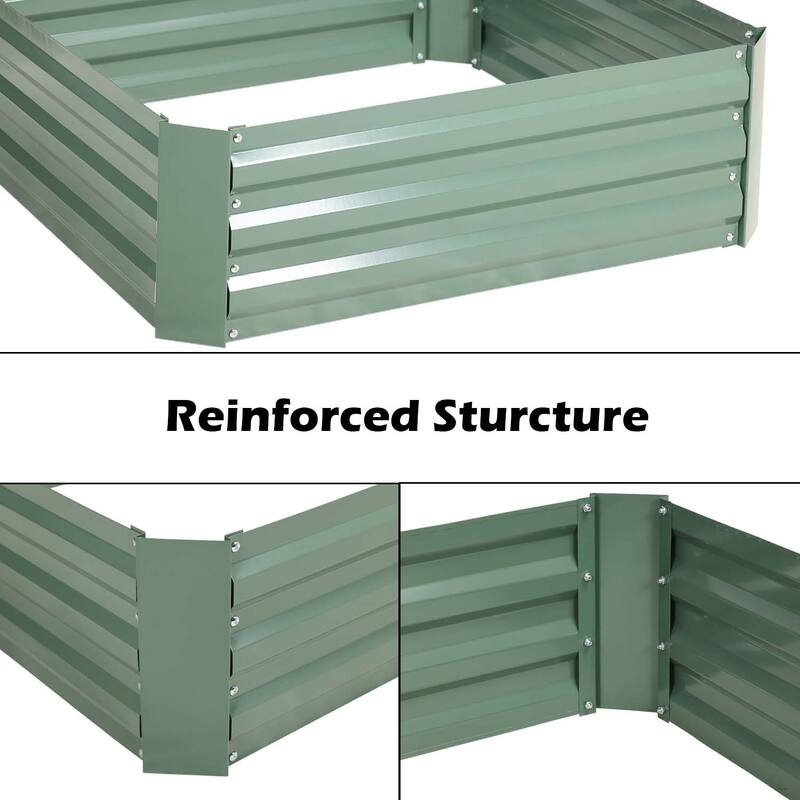 Reinforced Sturcture