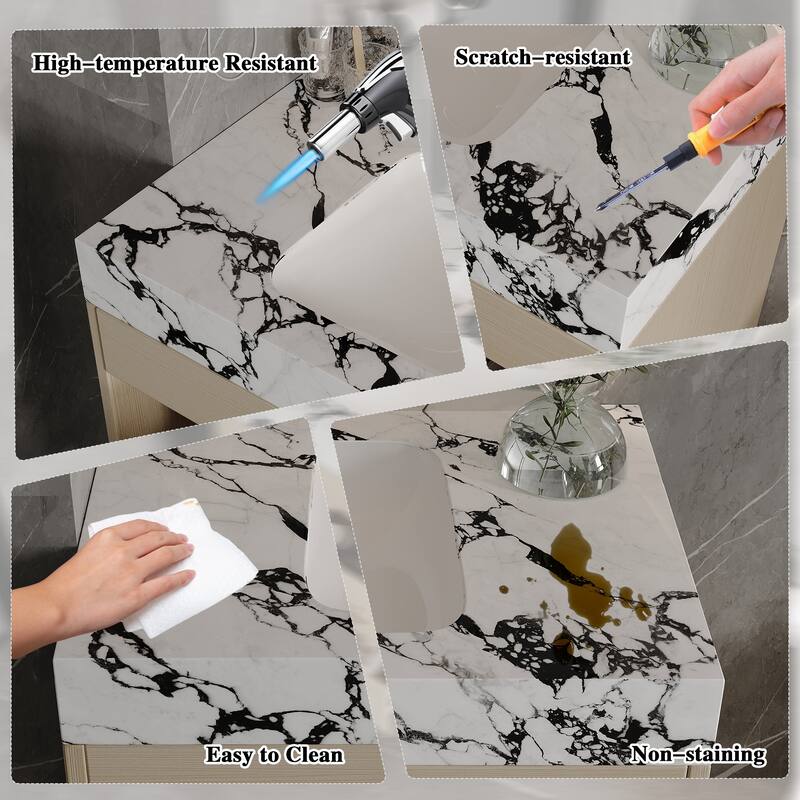 High-temperature Resistant

Scratch-resistant

Easy to Clean

Non-staining