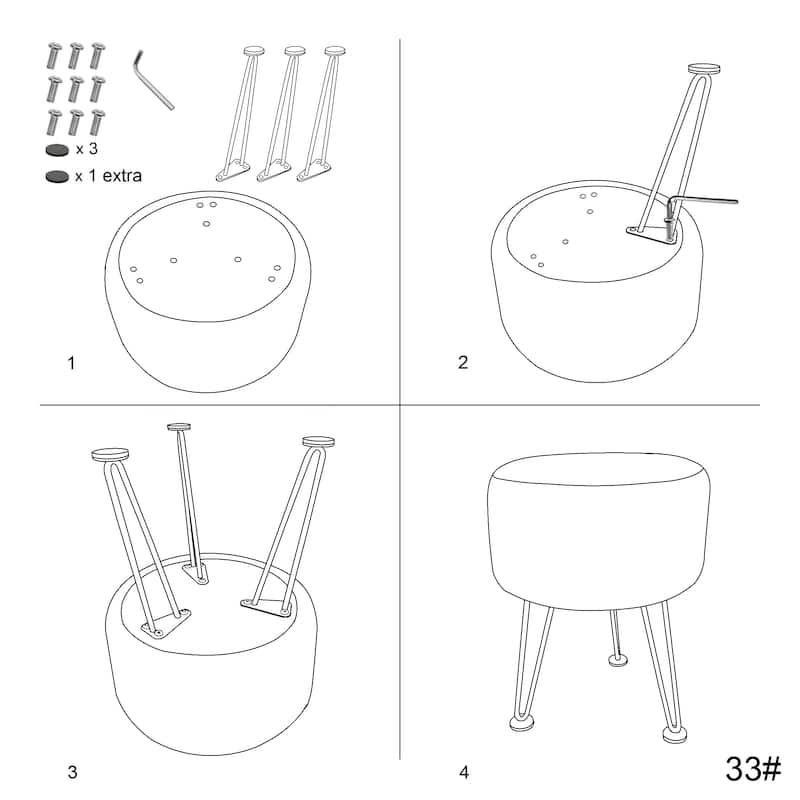 x 3

x 1 extra

1

2

3

4

33#