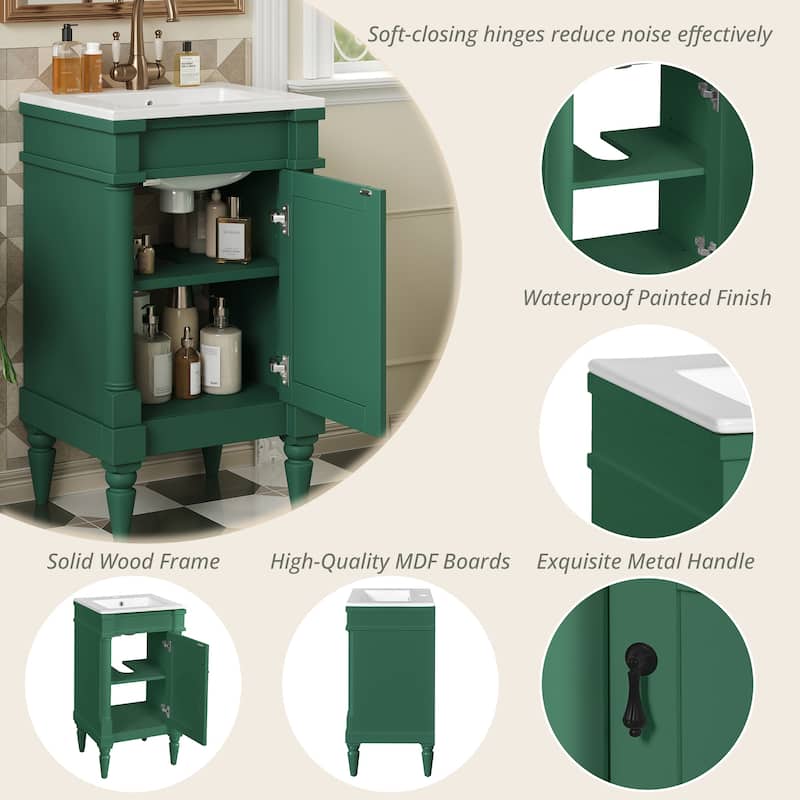 Soft-closing hinges reduce noise effectively

Waterproof Painted Finish

Solid Wood Frame

High-Quality MDF Boards

Exquisite Metal Handle