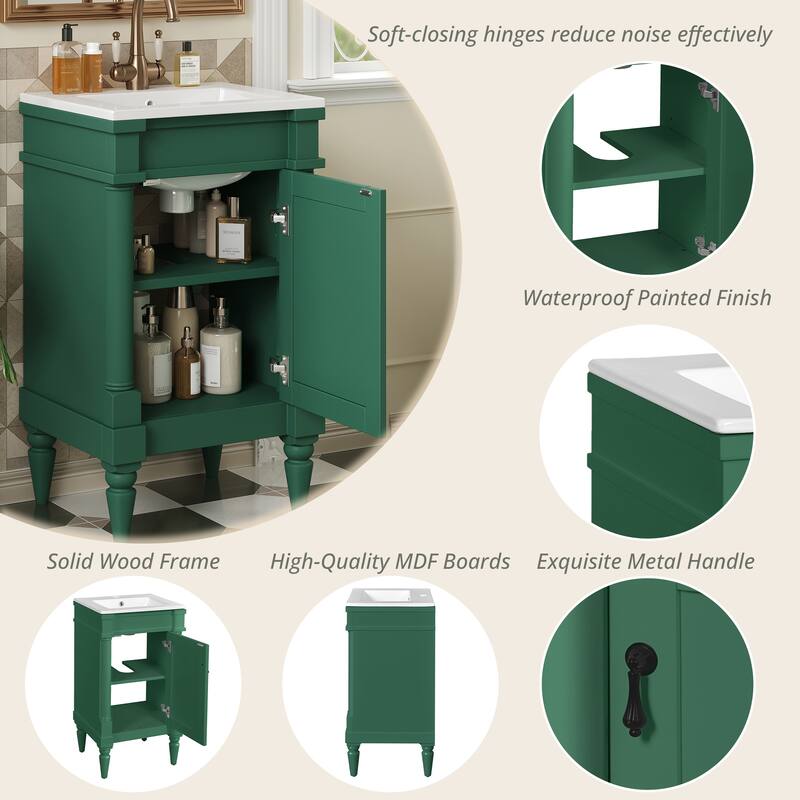 Soft-closing hinges reduce noise effectively

Waterproof Painted Finish

Solid Wood Frame

High-Quality MDF Boards

Exquisite Metal Handle