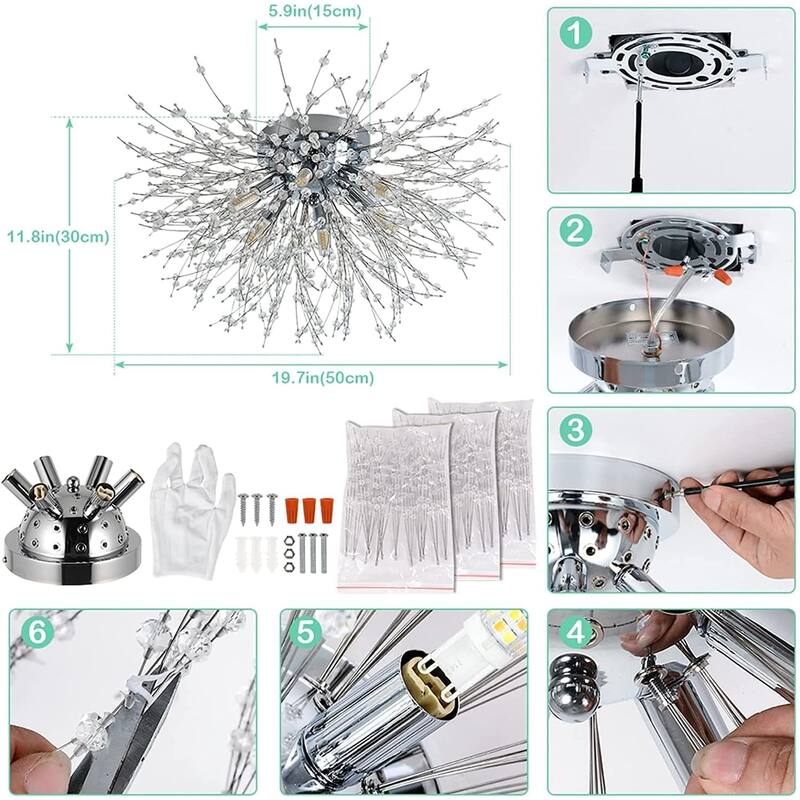 5.9in(15cm)

11.8in(30cm)

19.7in(50cm)

1

2

3

6

5

4