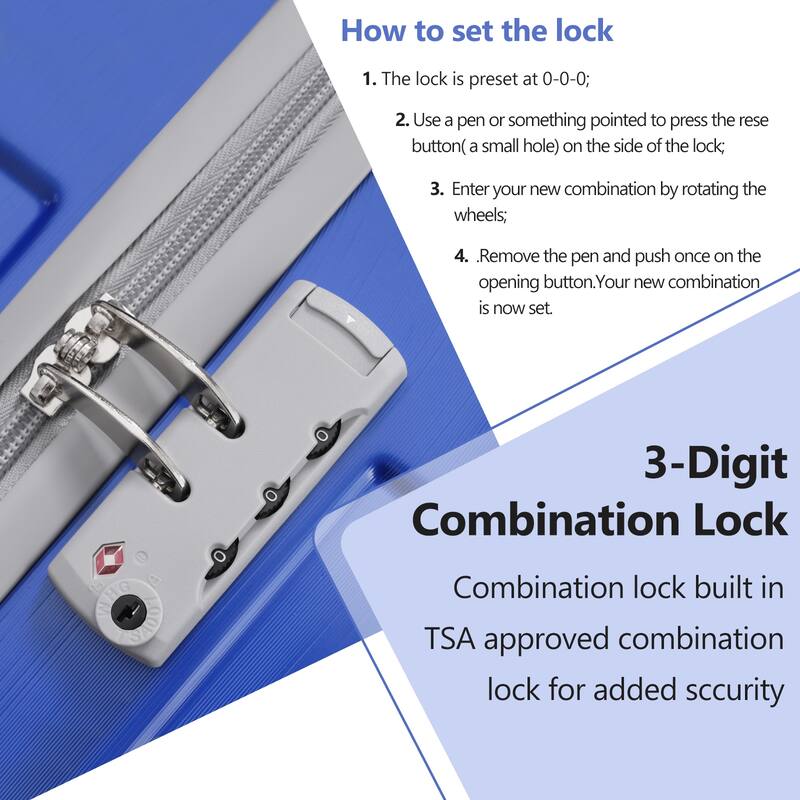 How to set the lock

1. The lock is preset at 0-0-0;

2. Use a pen or something pointed to press the rese button( a small hole) on the side of the lock;

3. Enter your new combination by rotating the wheels;

4. .Remove the pen and push once on the opening button.Your new combination is now set.

0
0
0

3-Digit Combination Lock

Combination lock built in TSA approved combination lock for added sccurity