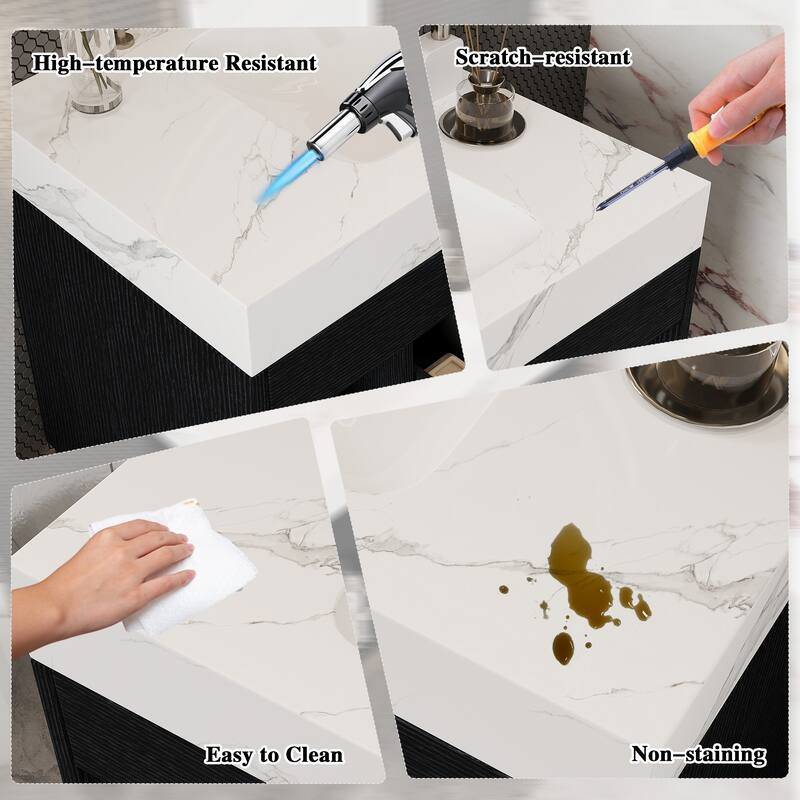 High-temperature Resistant

Scratch-resistant

Easy to Clean

Non-staining