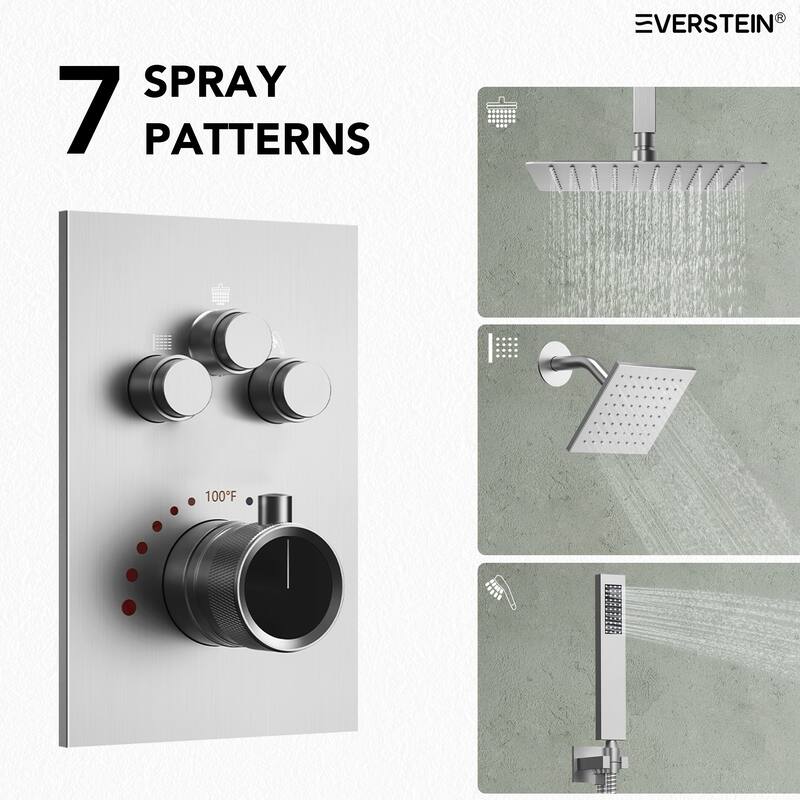 EVERSTEIN®

7 SPRAY PATTERNS

100°F