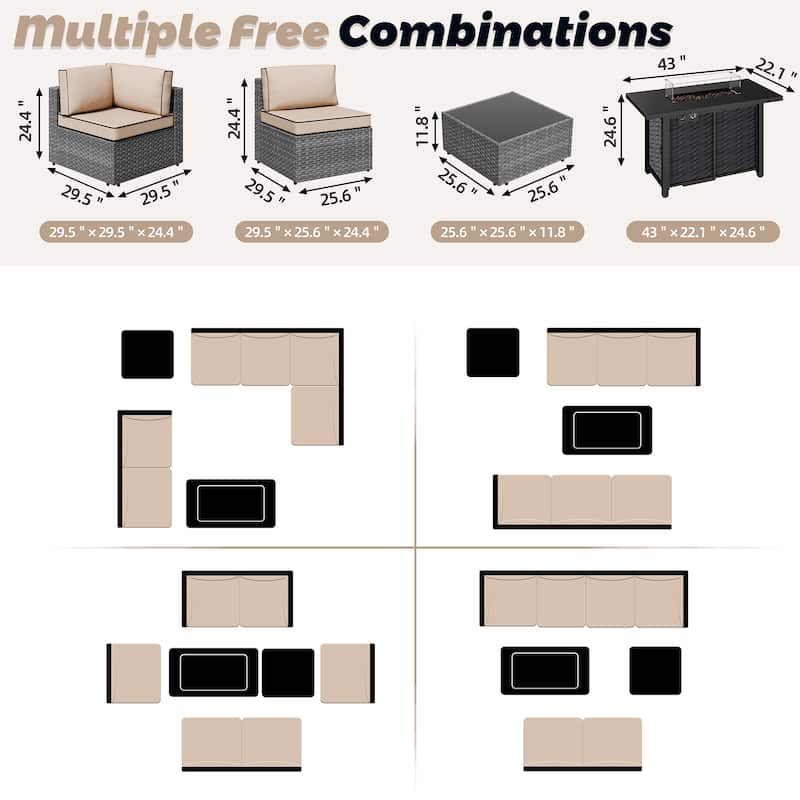 Multiple Free Combinations

24.4 "
29.5 "
29.5 "
29.5 " × 29.5 " × 24.4 "

24.4 "
29.5 "
25.6 "
29.5 " × 25.6 " × 24.4 "

11.8 "
25.6 "
25.6 "
25.6 " × 25.6 " × 11.8 "

43 "
22.1 "
24.6 "
43 " × 22.1 " × 24.6 "