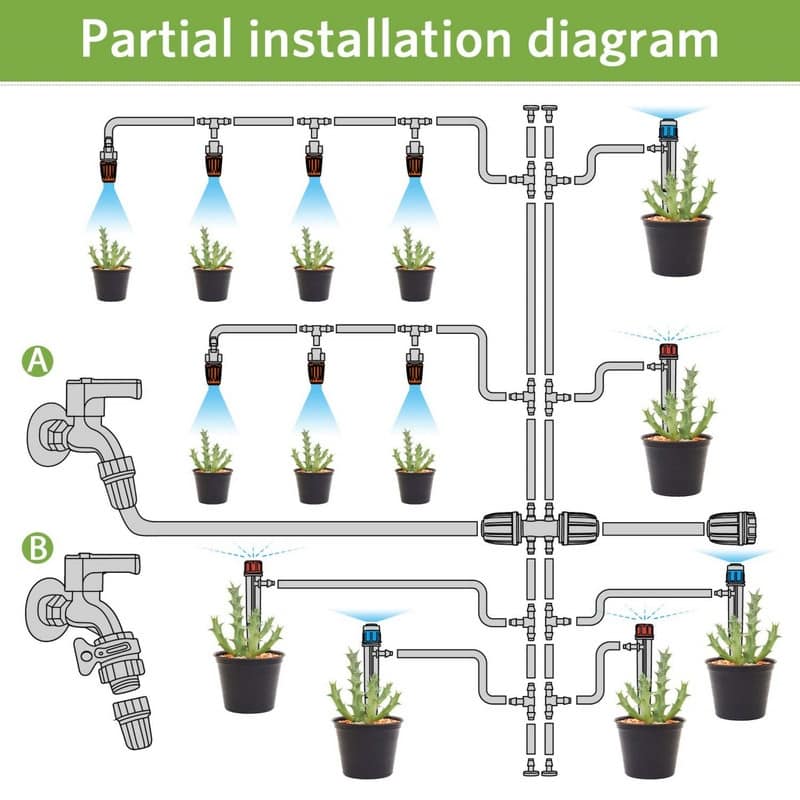 Partial installation diagram

A

B