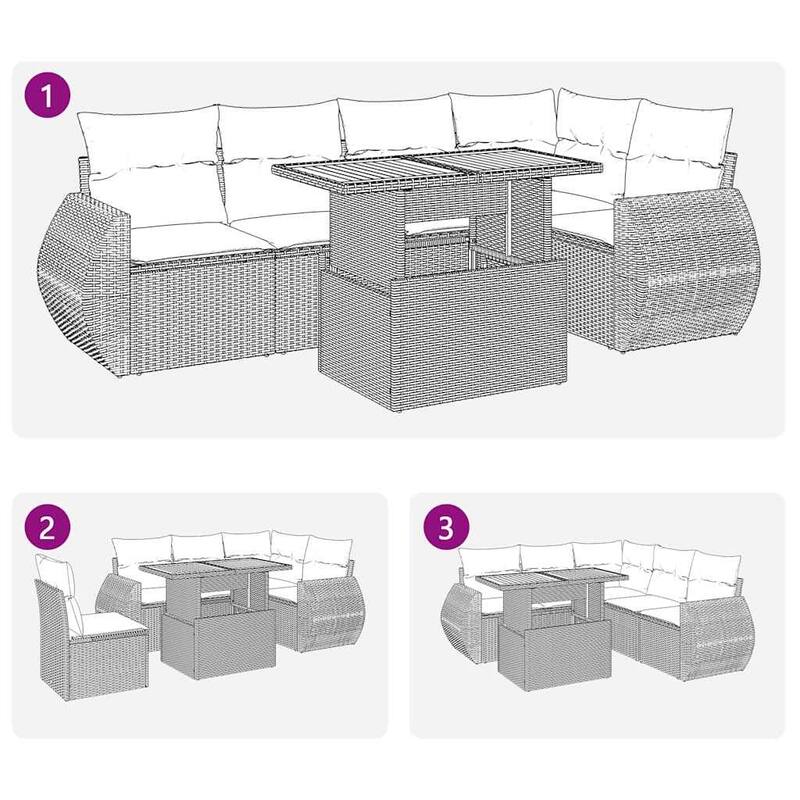 1

2

3