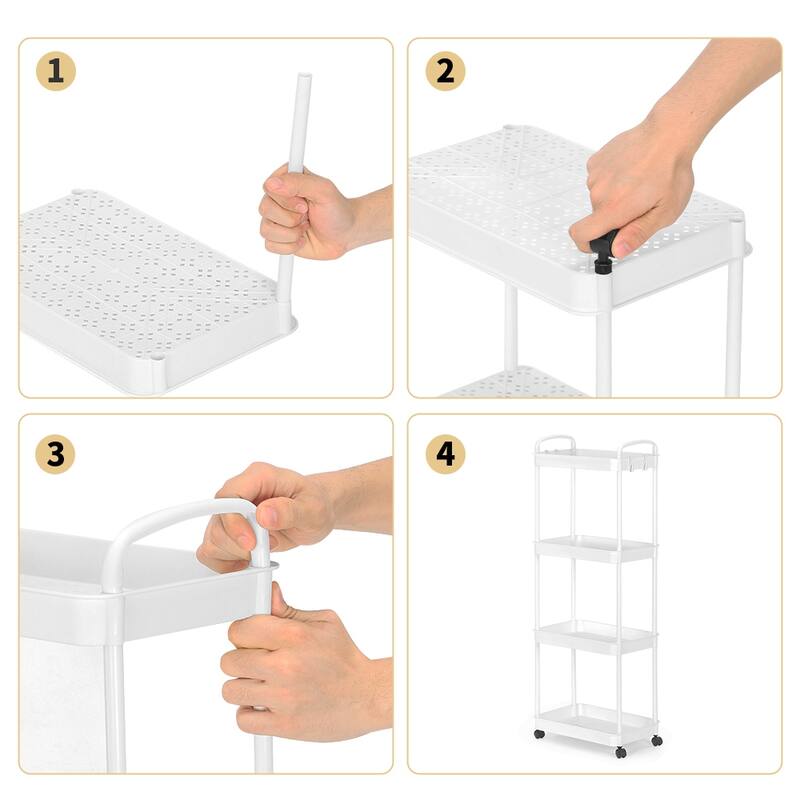 1

2

3

4