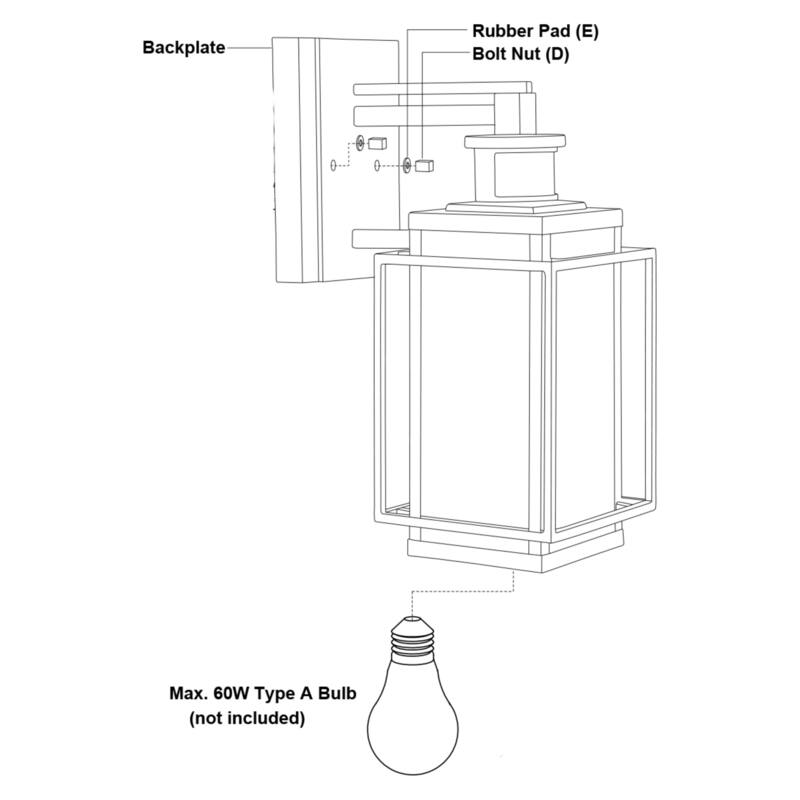 Backplate

Rubber Pad (E)

Bolt Nut (D)

Max. 60W Type A Bulb
(not included)