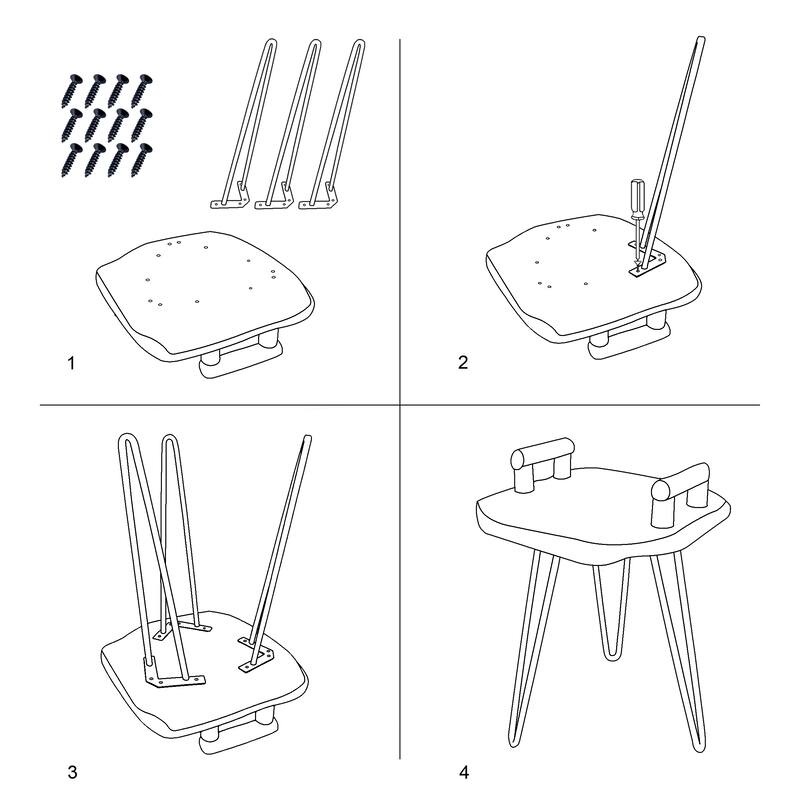 1

2

3

4