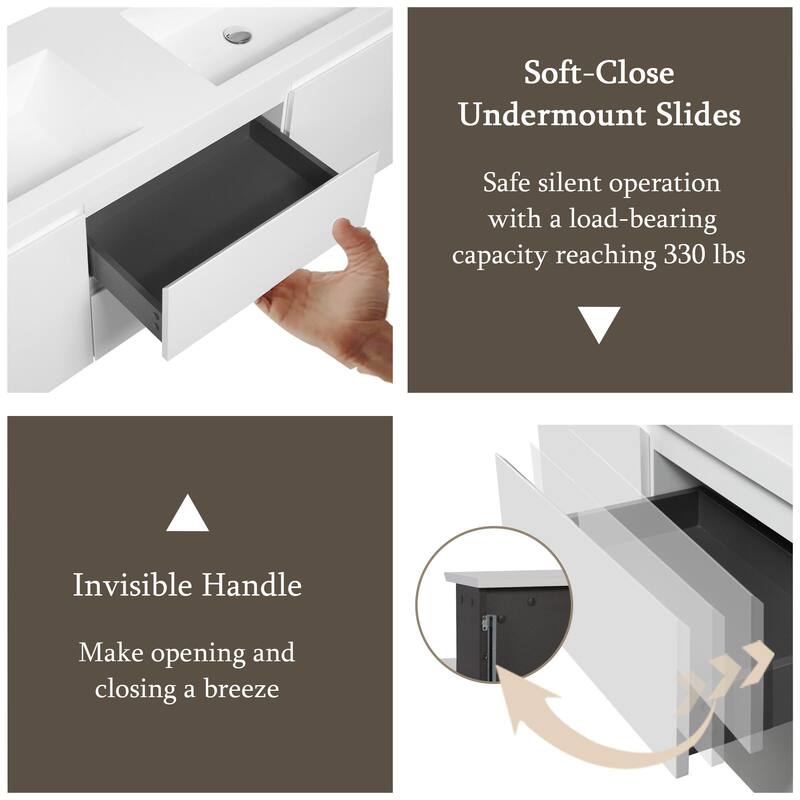 Soft-Close Undermount Slides

Safe silent operation with a load-bearing capacity reaching 330 lbs

Invisible Handle

Make opening and closing a breeze