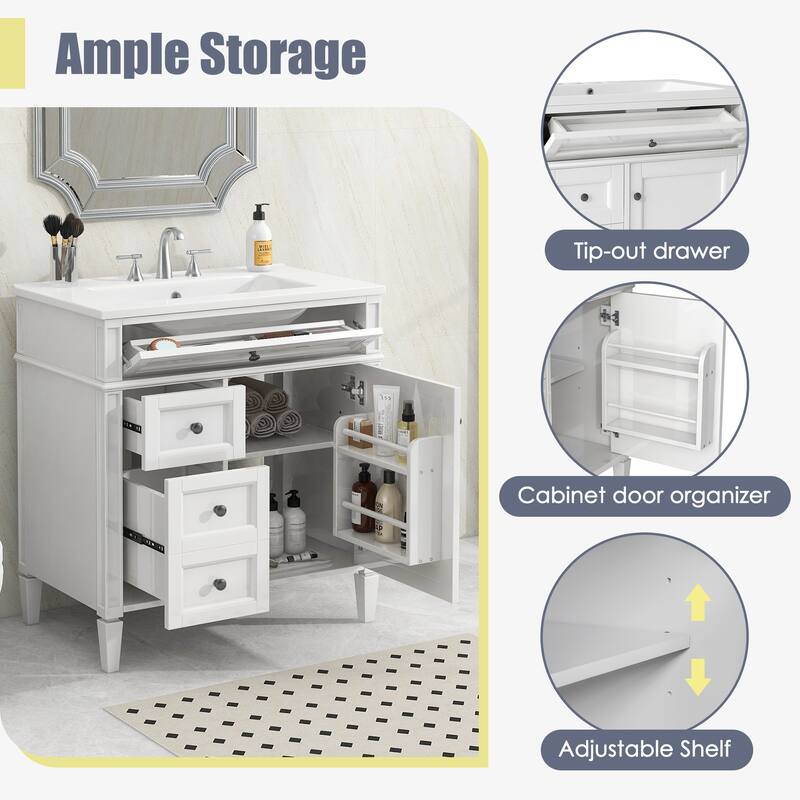 Ample Storage

Tip-out drawer

Cabinet door organizer

Adjustable Shelf