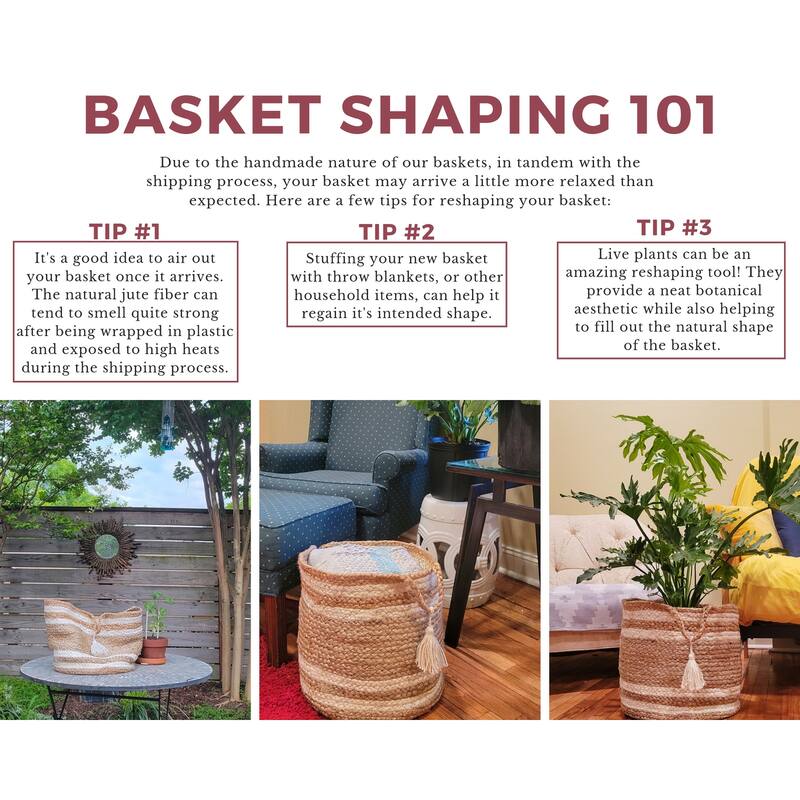 BASKET SHAPING 101

Due to the handmade nature of our baskets, in tandem with the shipping process, your basket may arrive a little more relaxed than expected. Here are a few tips for reshaping your basket:

TIP #1

It's a good idea to air out your basket once it arrives. The natural jute fiber can tend to smell quite strong after being wrapped in plastic and exposed to high heats during the shipping process.

TIP #2

Stuffing your new basket with throw blankets, or other household items, can help it regain it's intended shape.

TIP #3

Live plants can be an amazing reshaping tool! They provide a neat botanical aesthetic while also helping to fill out the natural shape of the basket.