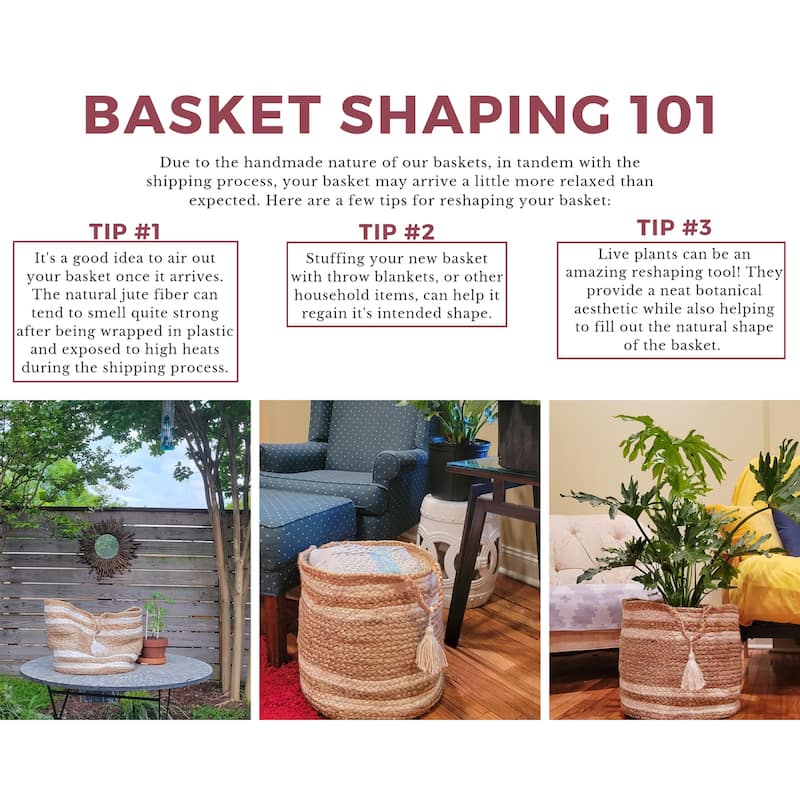 BASKET SHAPING 101

Due to the handmade nature of our baskets, in tandem with the shipping process, your basket may arrive a little more relaxed than expected. Here are a few tips for reshaping your basket:

TIP #1

It's a good idea to air out your basket once it arrives. The natural jute fiber can tend to smell quite strong after being wrapped in plastic and exposed to high heats during the shipping process.

TIP #2

Stuffing your new basket with throw blankets, or other household items, can help it regain it's intended shape.

TIP #3

Live plants can be an amazing reshaping tool! They provide a neat botanical aesthetic while also helping to fill out the natural shape of the basket.