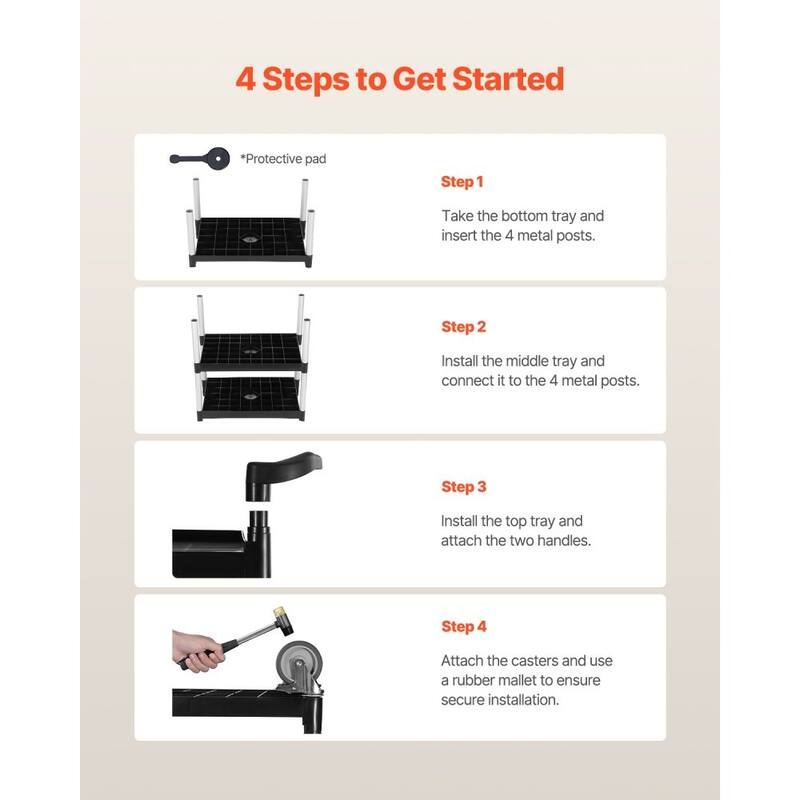 4 Steps to Get Started

*Protective pad

Step 1

Take the bottom tray and insert the 4 metal posts.

Step 2

Install the middle tray and connect it to the 4 metal posts.

Step 3

Install the top tray and attach the two handles.

Step 4

Attach the casters and use a rubber mallet to ensure secure installation.